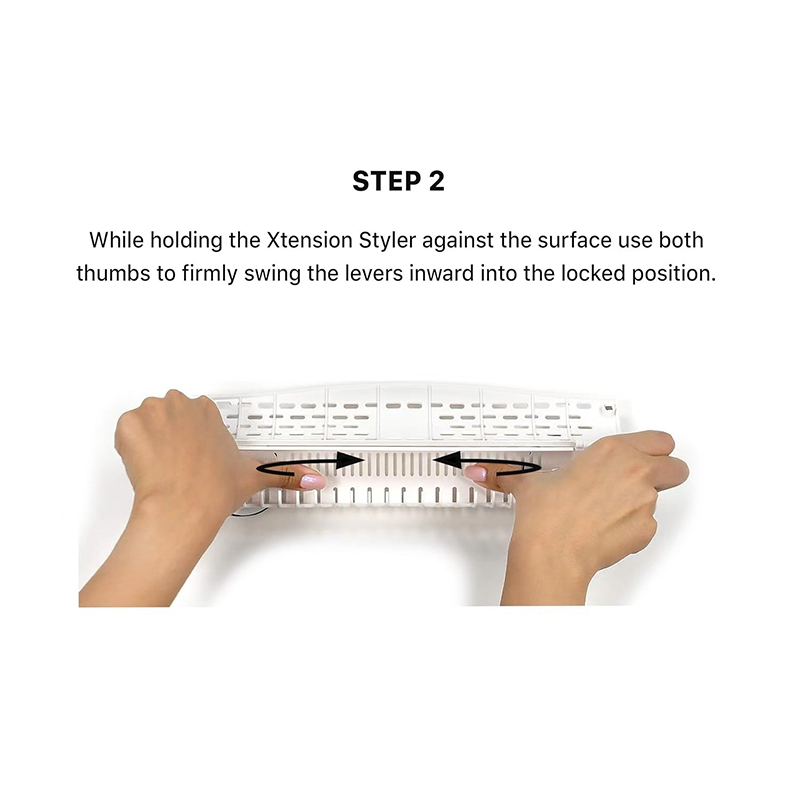 STEP 2

While holding the Xtension Styler against the surface use both thumbs to firmly swing the levers inward into the locked position.