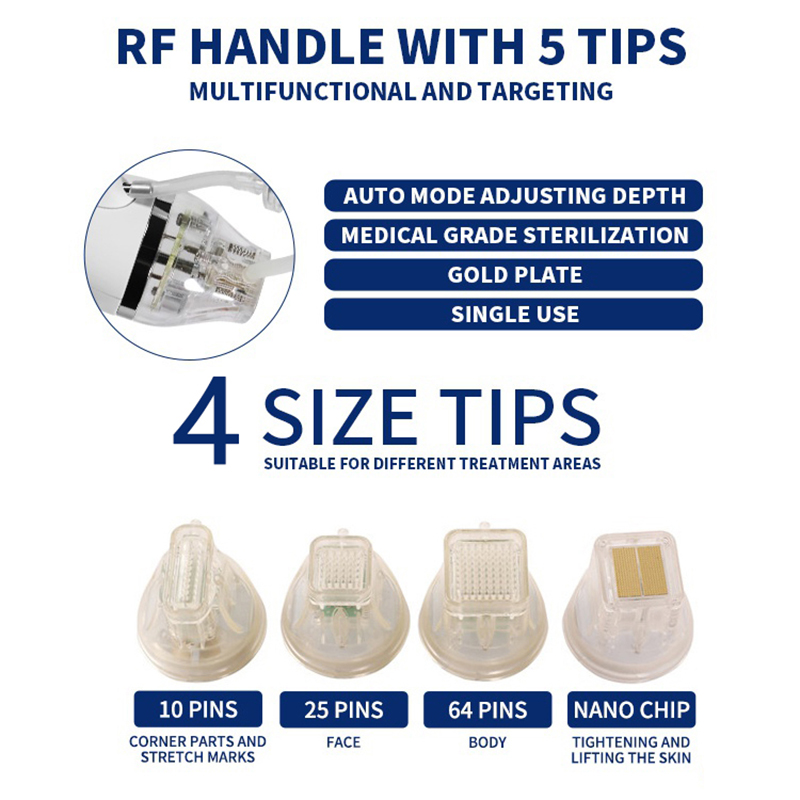 RF HANDLE WITH 5 TIPS
MULTIFUNCTIONAL AND TARGETING

AUTO MODE ADJUSTING DEPTH
MEDICAL GRADE STERILIZATION
GOLD PLATE
SINGLE USE

4 SIZE TIPS
SUITABLE FOR DIFFERENT TREATMENT AREAS

10 PINS
CORNER PARTS AND STRETCH MARKS

25 PINS
FACE

64 PINS
BODY

NANO CHIP
TIGHTENING AND LIFTING THE SKIN