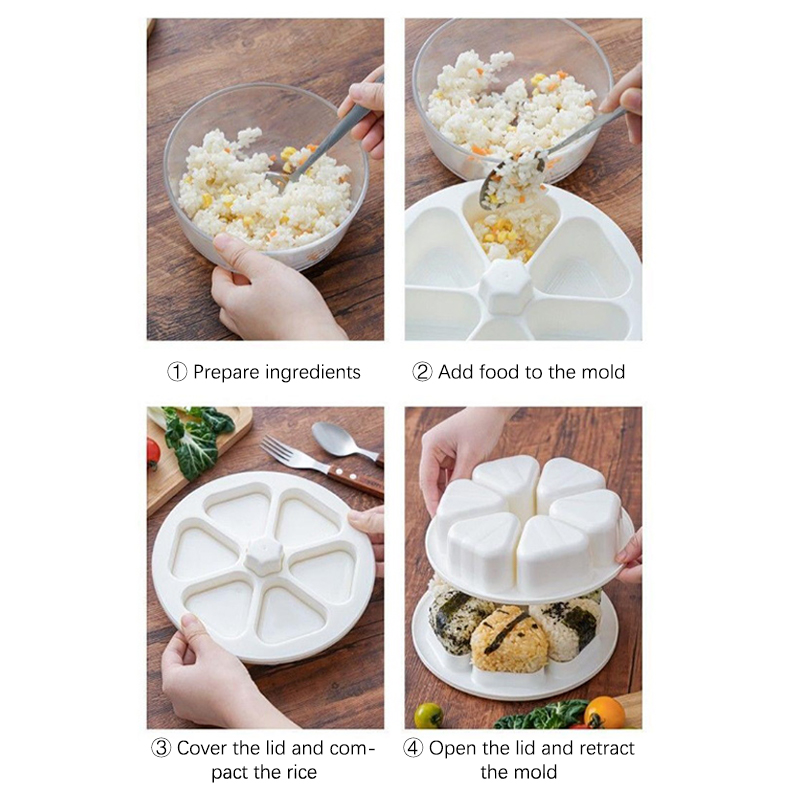 ① Prepare ingredients

② Add food to the mold

③ Cover the lid and compact the rice

④ Open the lid and retract the mold