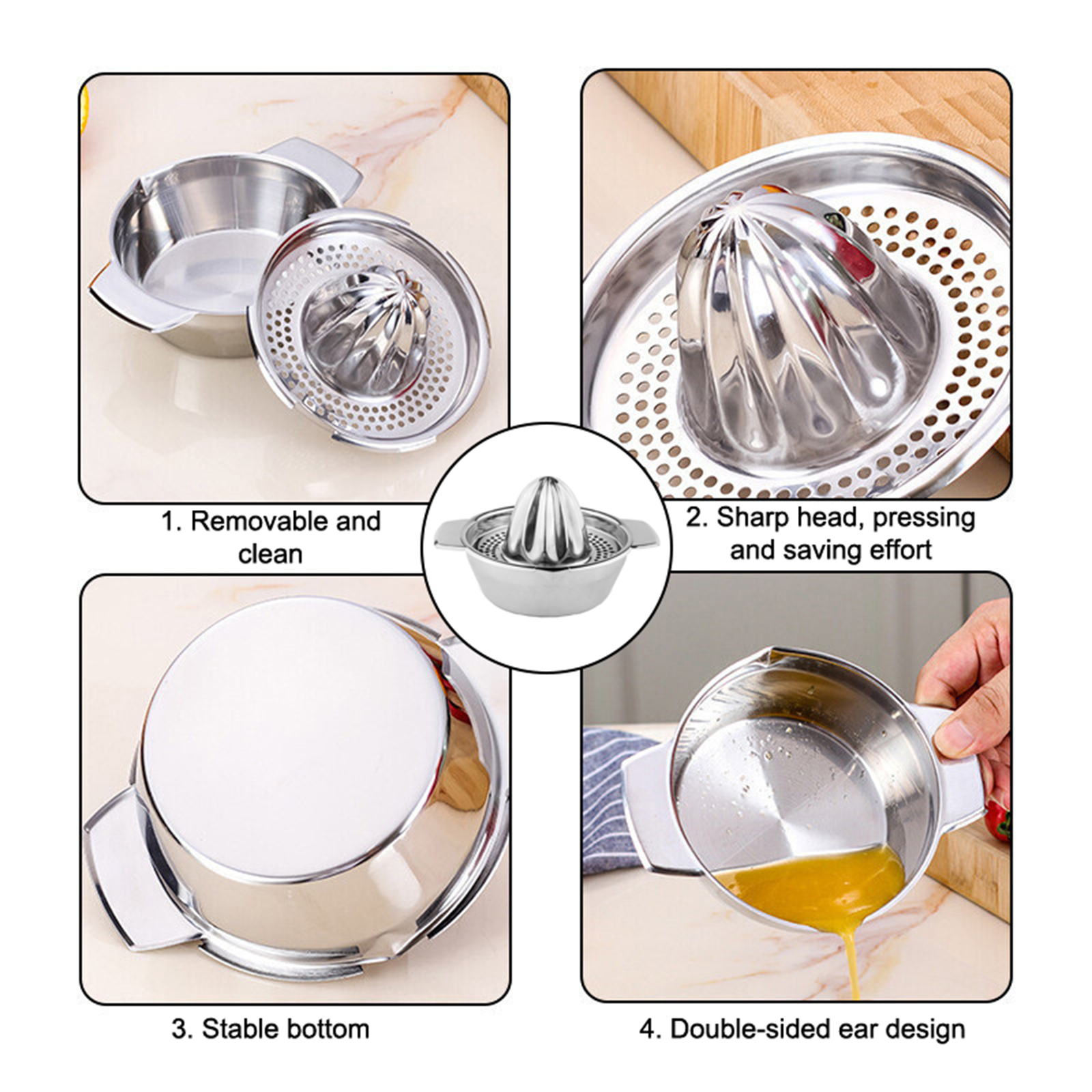 1. Removable and clean

2. Sharp head, pressing and saving effort

3. Stable bottom

4. Double-sided ear design