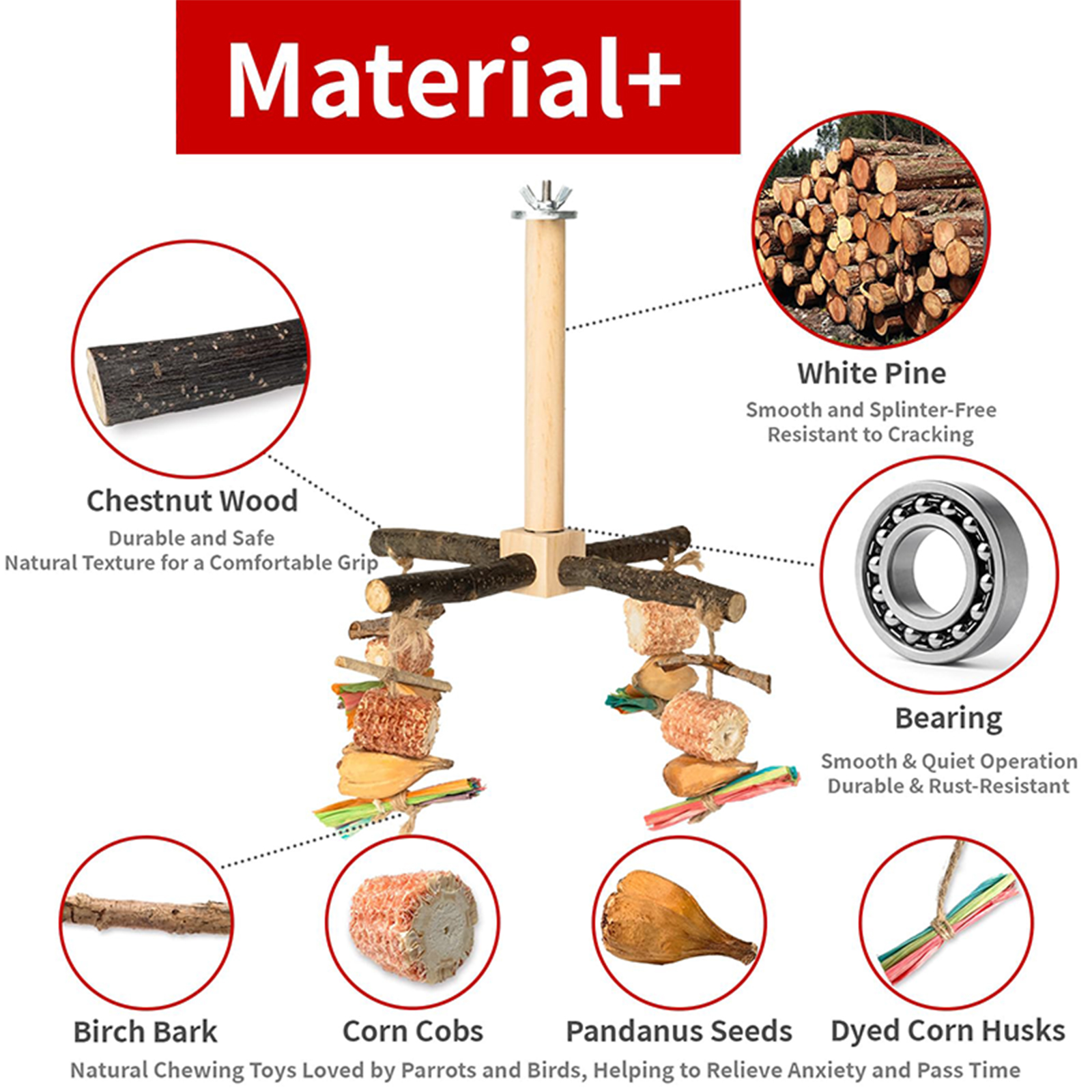 Material+

White Pine
Smooth and Splinter-Free
Resistant to Cracking

Chestnut Wood
Durable and Safe
Natural Texture for a Comfortable Grip

Bearing
Smooth & Quiet Operation
Durable & Rust-Resistant

Birch Bark

Corn Cobs

Pandanus Seeds

Dyed Corn Husks

Natural Chewing Toys Loved by Parrots and Birds, Helping to Relieve Anxiety and Pass Time