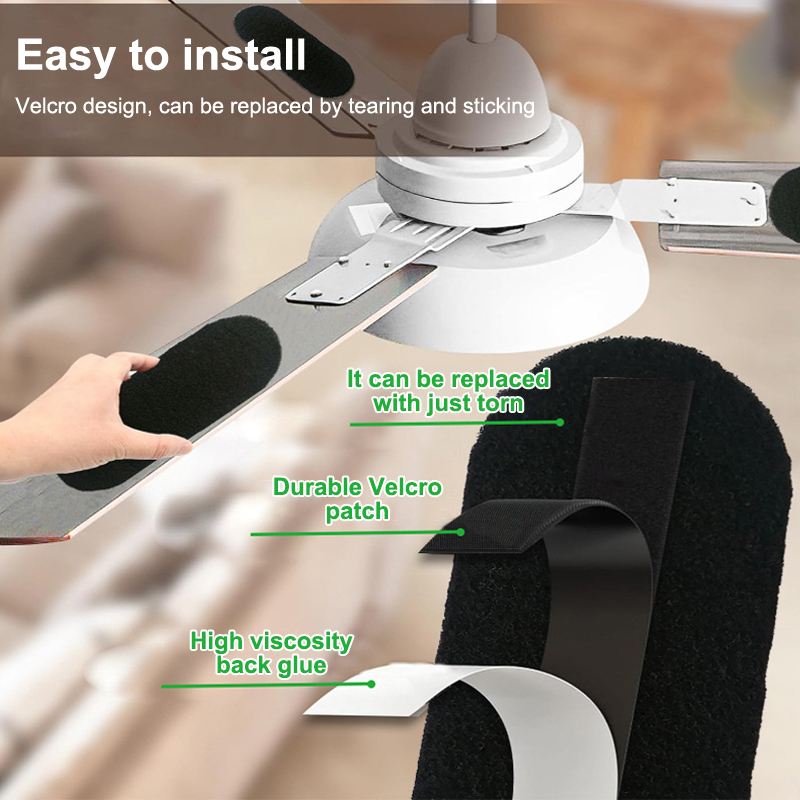 Easy to install

Velcro design, can be replaced by tearing and sticking

It can be replaced with just torn

Durable Velcro patch

High viscosity back glue