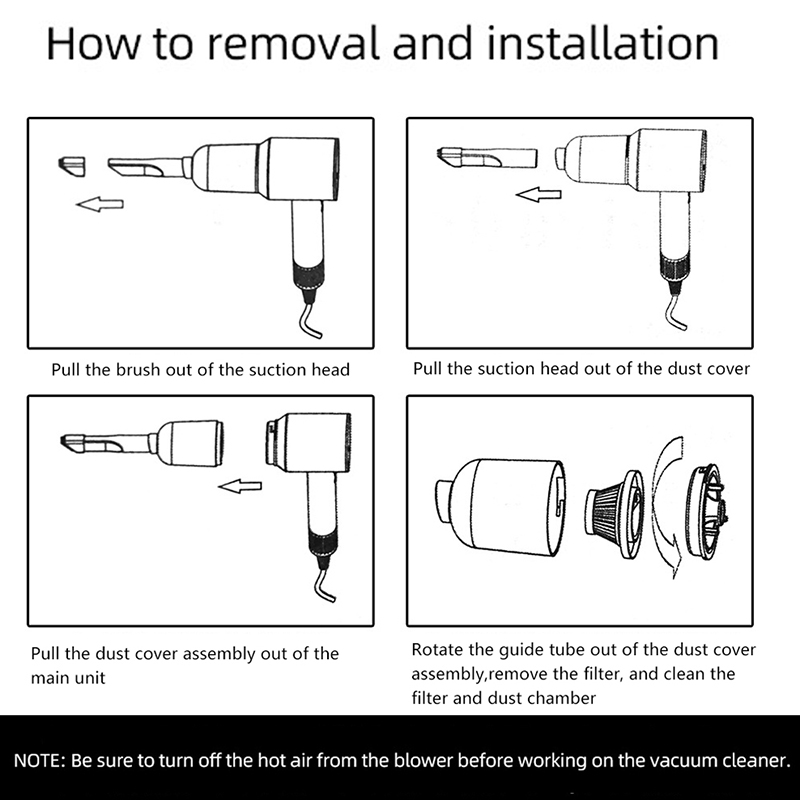 How to removal and installation

Pull the brush out of the suction head

Pull the suction head out of the dust cover

Pull the dust cover assembly out of the main unit

Rotate the guide tube out of the dust cover assembly,remove the filter, and clean the filter and dust chamber

NOTE: Be sure to turn off the hot air from the blower before working on the vacuum cleaner.