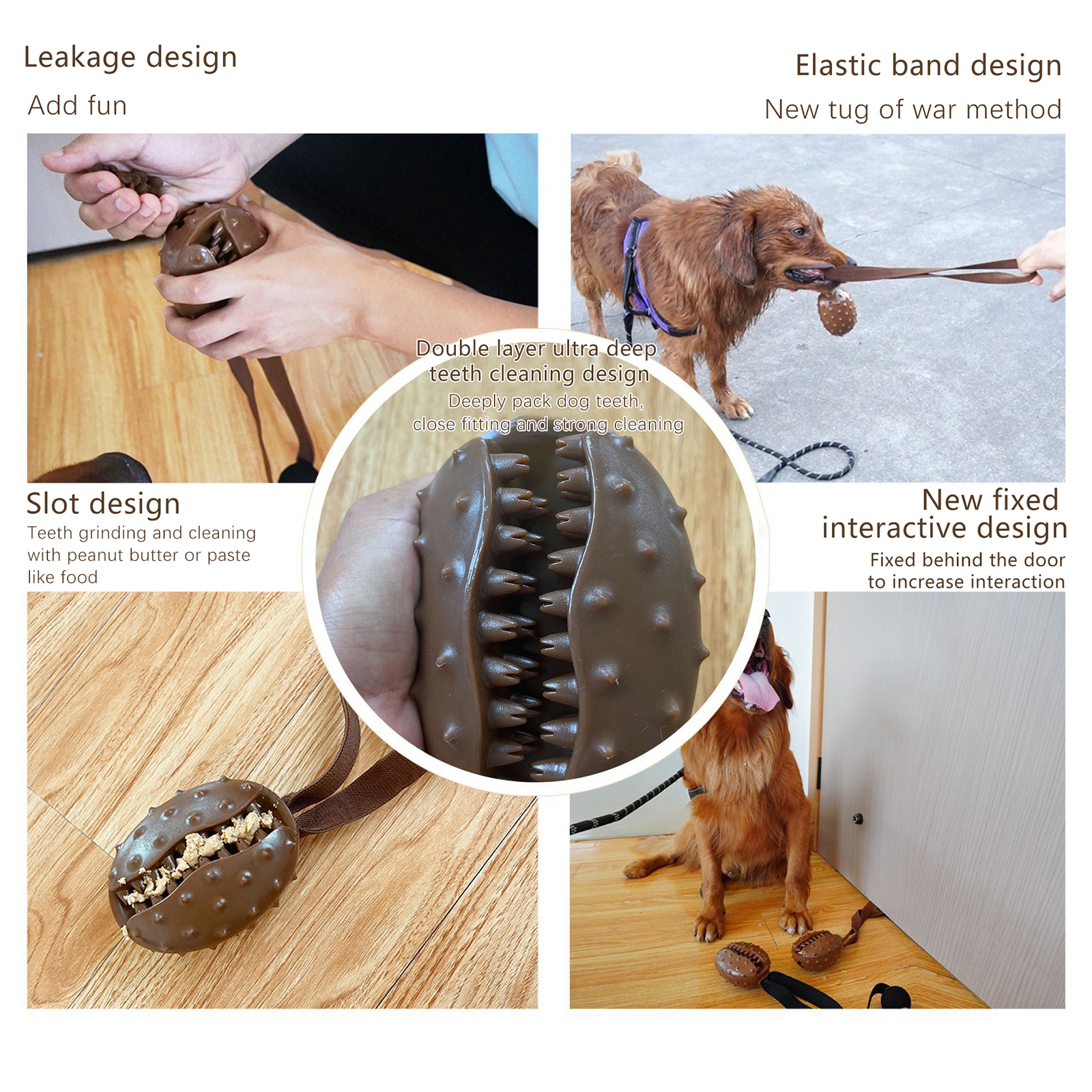 Leakage design

Add fun

Elastic band design

New tug of war method

Double layer ultra deep teeth cleaning design

Deeply pack dog teeth, close fitting and strong cleaning

Slot design

Teeth grinding and cleaning with peanut butter or paste like food

New fixed interactive design

Fixed behind the door to increase interaction