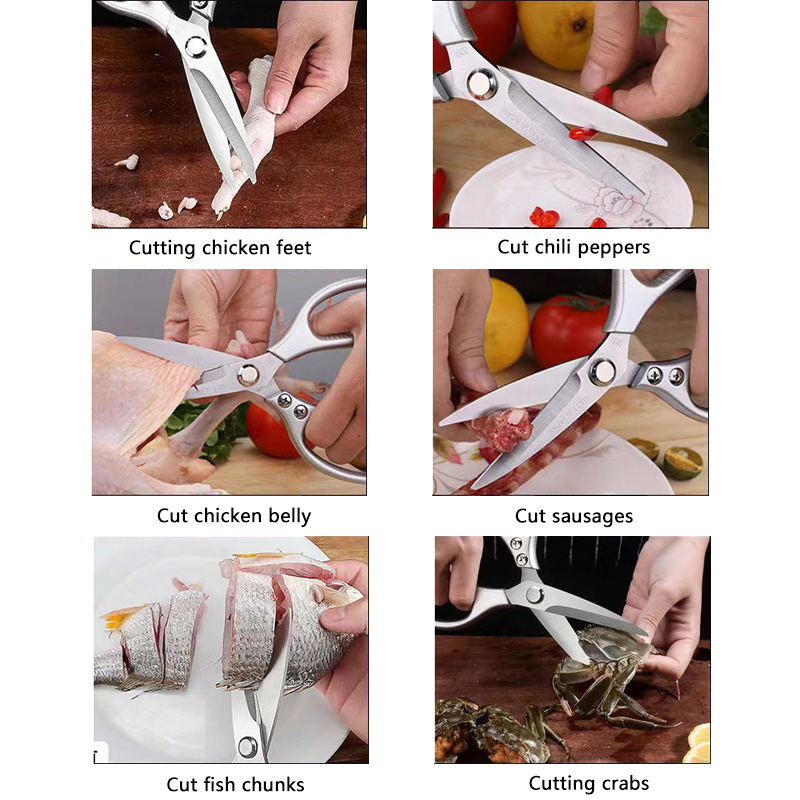 Cutting chicken feet

Cut chili peppers

Cut chicken belly

Cut sausages

Cut fish chunks

Cutting crabs