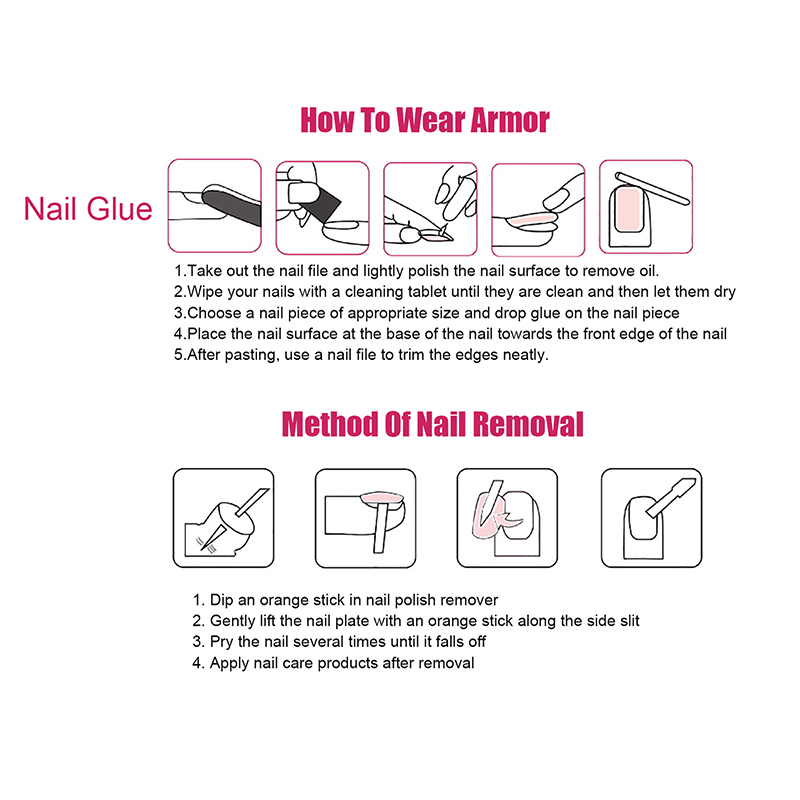 How To Wear Armor

Nail Glue

1.Take out the nail file and lightly polish the nail surface to remove oil.
2.Wipe your nails with a cleaning tablet until they are clean and then let them dry
3.Choose a nail piece of appropriate size and drop glue on the nail piece
4.Place the nail surface at the base of the nail towards the front edge of the nail
5.After pasting, use a nail file to trim the edges neatly.

Method Of Nail Removal

1. Dip an orange stick in nail polish remover
2. Gently lift the nail plate with an orange stick along the side slit
3. Pry the nail several times until it falls off
4. Apply nail care products after removal