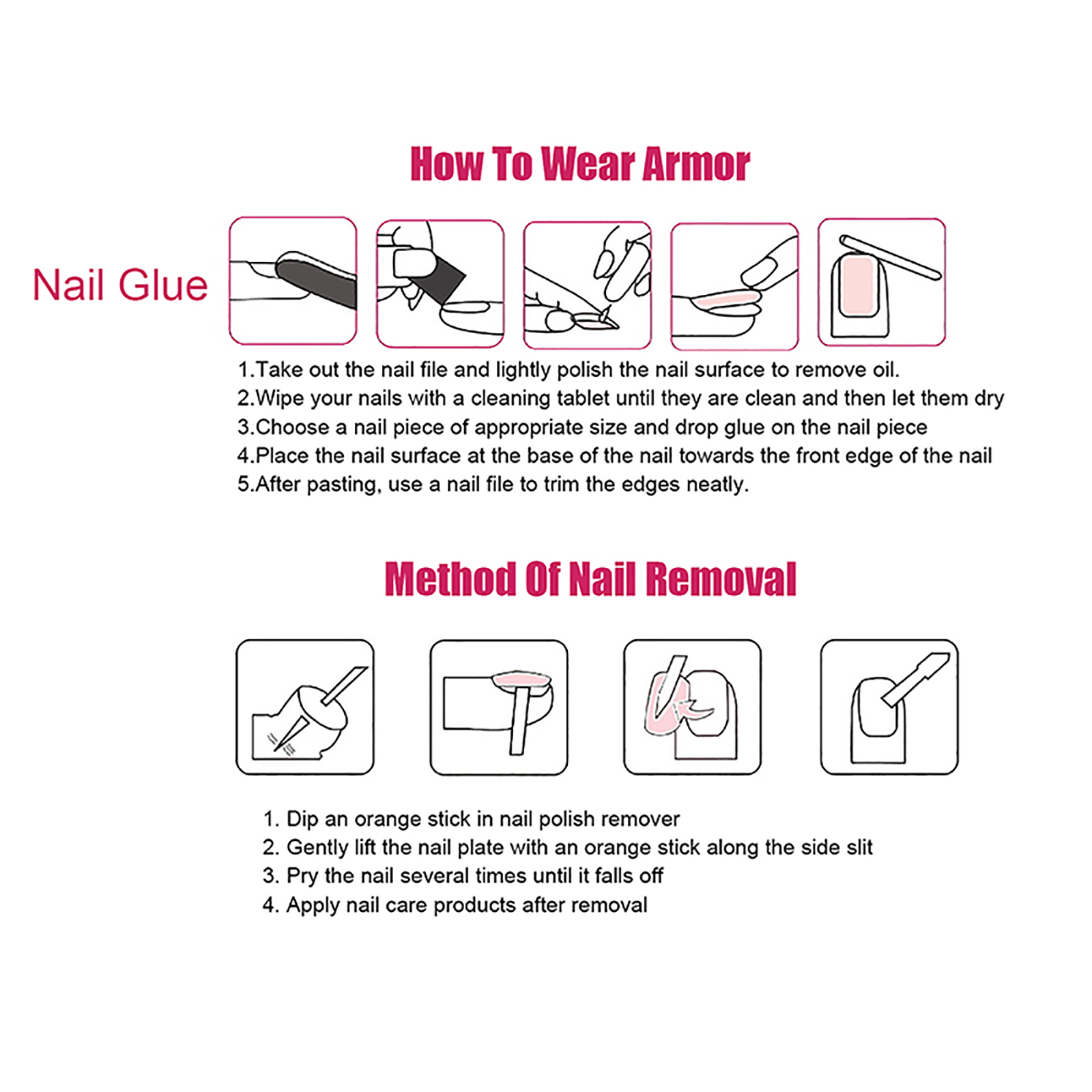 How To Wear Armor

Nail Glue

1.Take out the nail file and lightly polish the nail surface to remove oil.
2.Wipe your nails with a cleaning tablet until they are clean and then let them dry
3.Choose a nail piece of appropriate size and drop glue on the nail piece
4.Place the nail surface at the base of the nail towards the front edge of the nail
5.After pasting, use a nail file to trim the edges neatly.

Method Of Nail Removal

1. Dip an orange stick in nail polish remover
2. Gently lift the nail plate with an orange stick along the side slit
3. Pry the nail several times until it falls off
4. Apply nail care products after removal