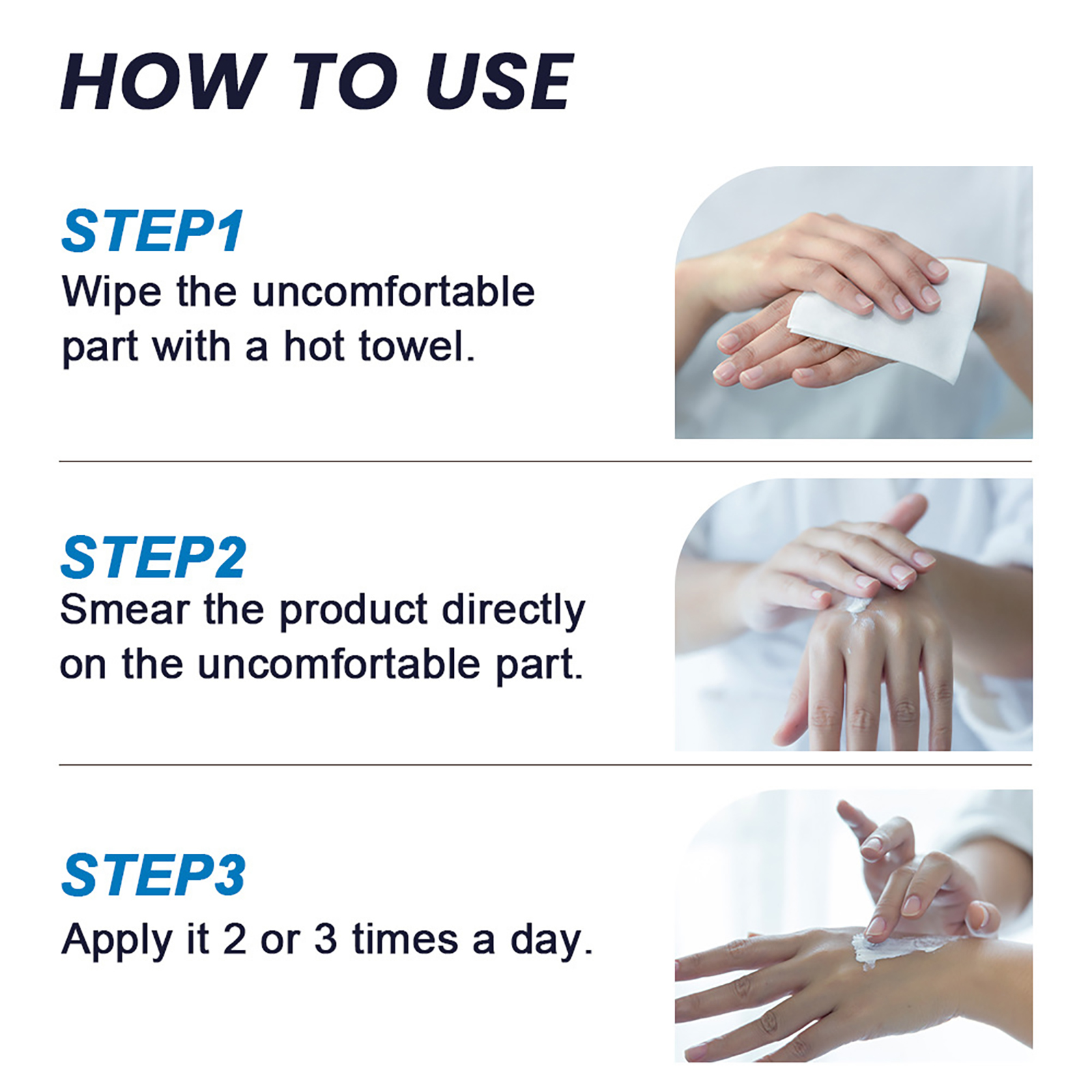 HOW TO USE

STEP1
Wipe the uncomfortable part with a hot towel.

STEP2
Smear the product directly on the uncomfortable part.

STEP3
Apply it 2 or 3 times a day.