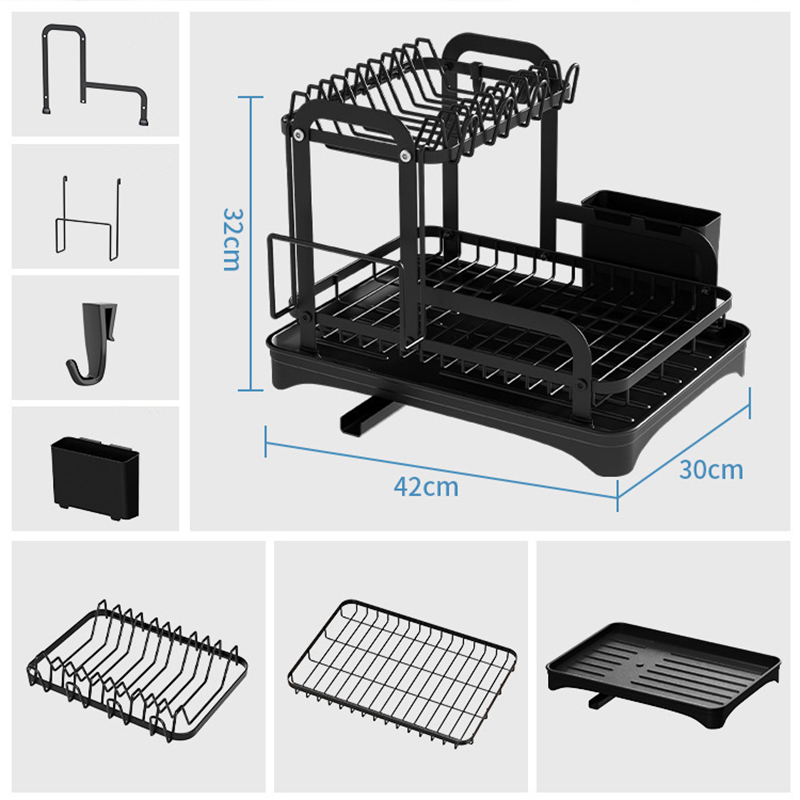 32cm
42cm
30cm