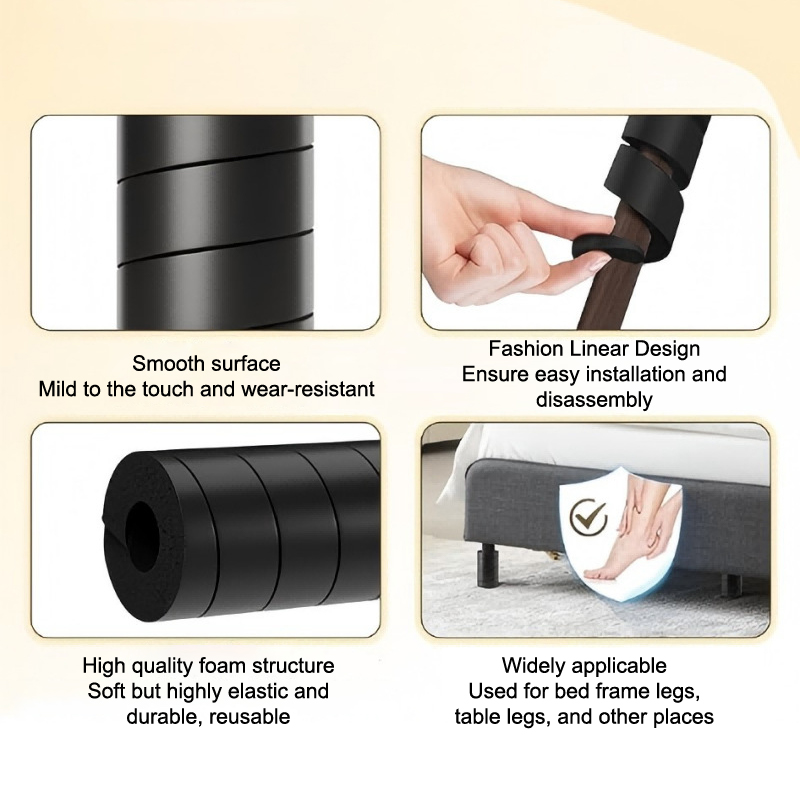 Smooth surface
Mild to the touch and wear-resistant

Fashion Linear Design
Ensure easy installation and disassembly

High quality foam structure
Soft but highly elastic and durable, reusable

Widely applicable
Used for bed frame legs, table legs, and other places