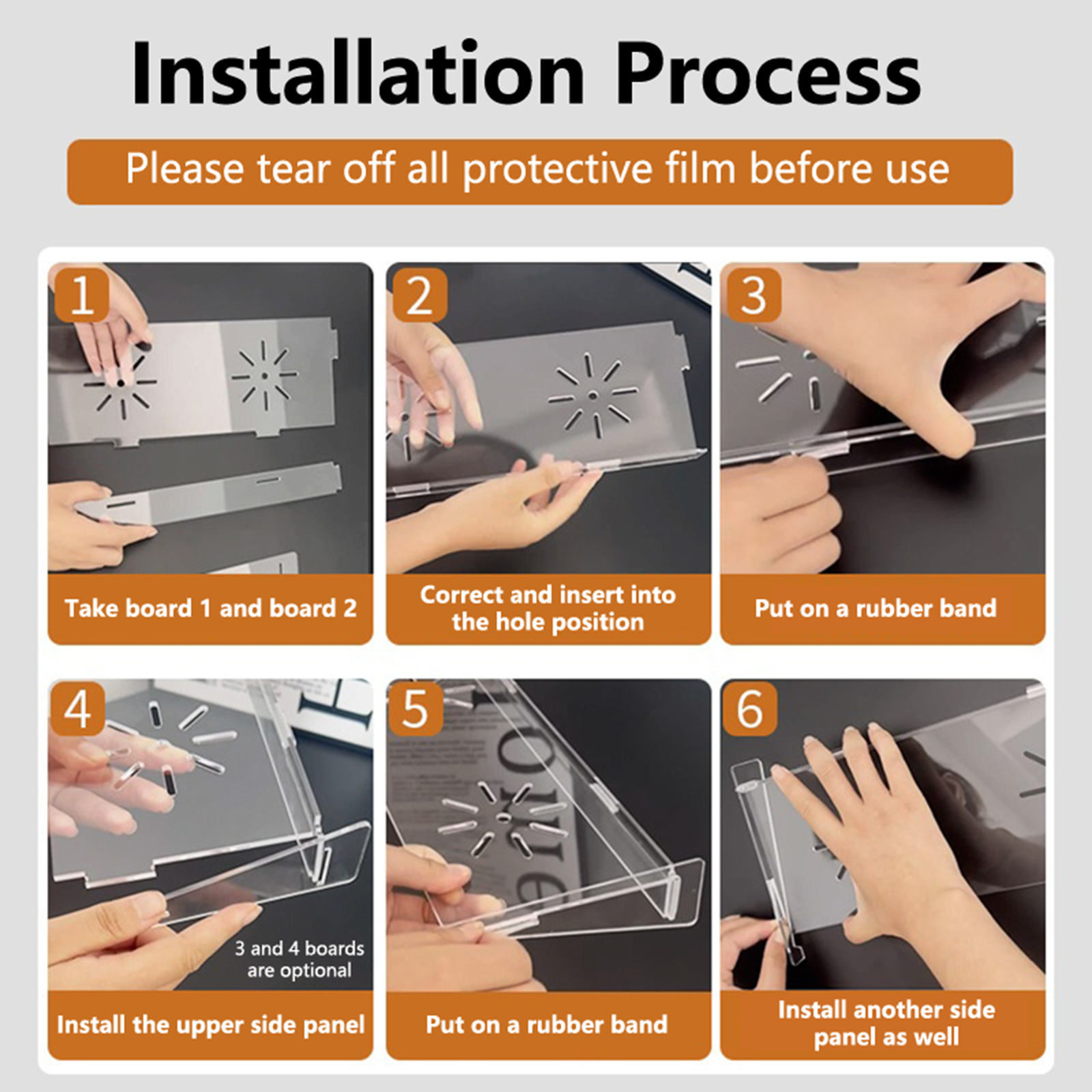 Installation Process

Please tear off all protective film before use

1
Take board 1 and board 2

2
Correct and insert into the hole position

3
Put on a rubber band

4
3 and 4 boards are optional
Install the upper side panel

5
Put on a rubber band

6
Install another side panel as well