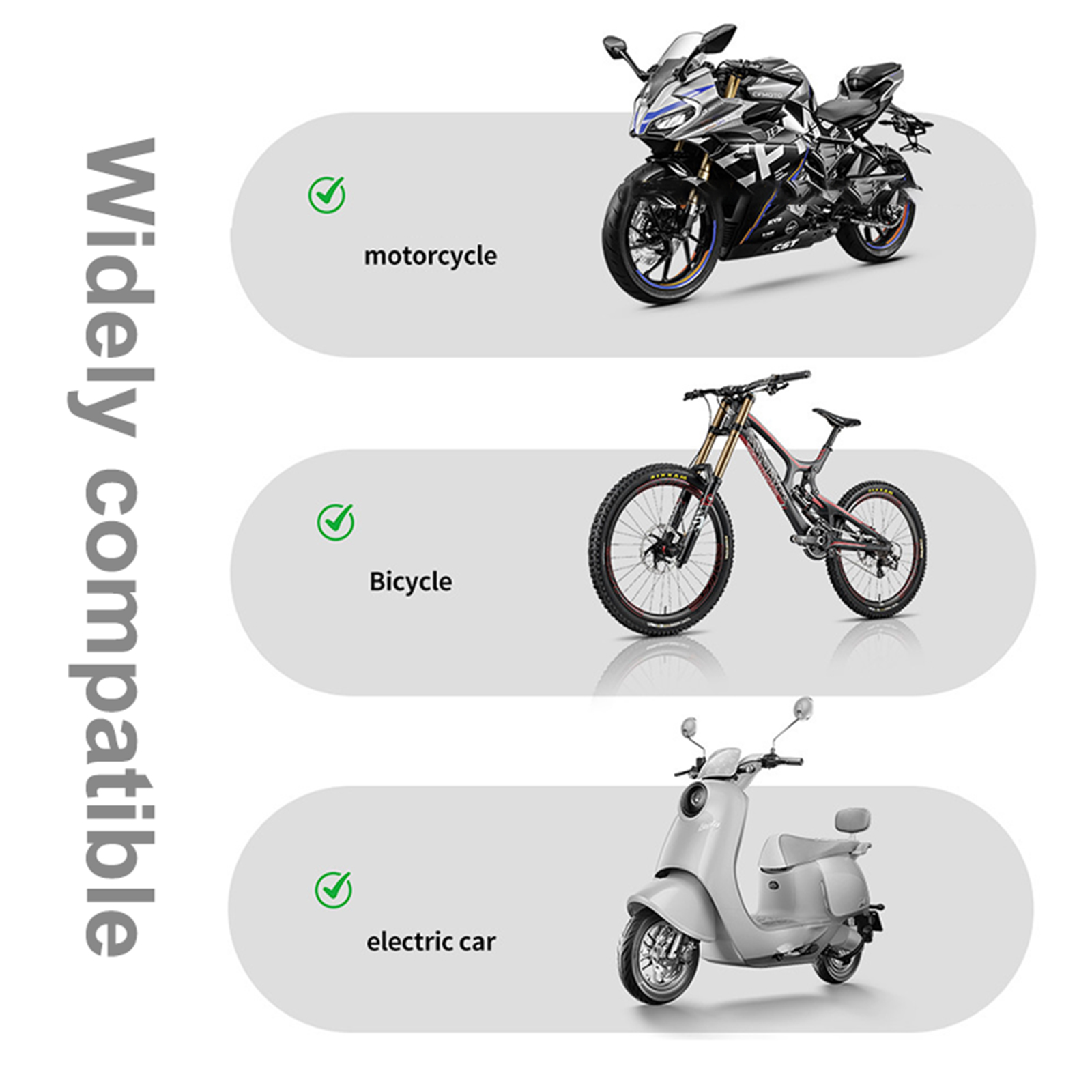 Widely compatible

motorcycle

Bicycle

electric car