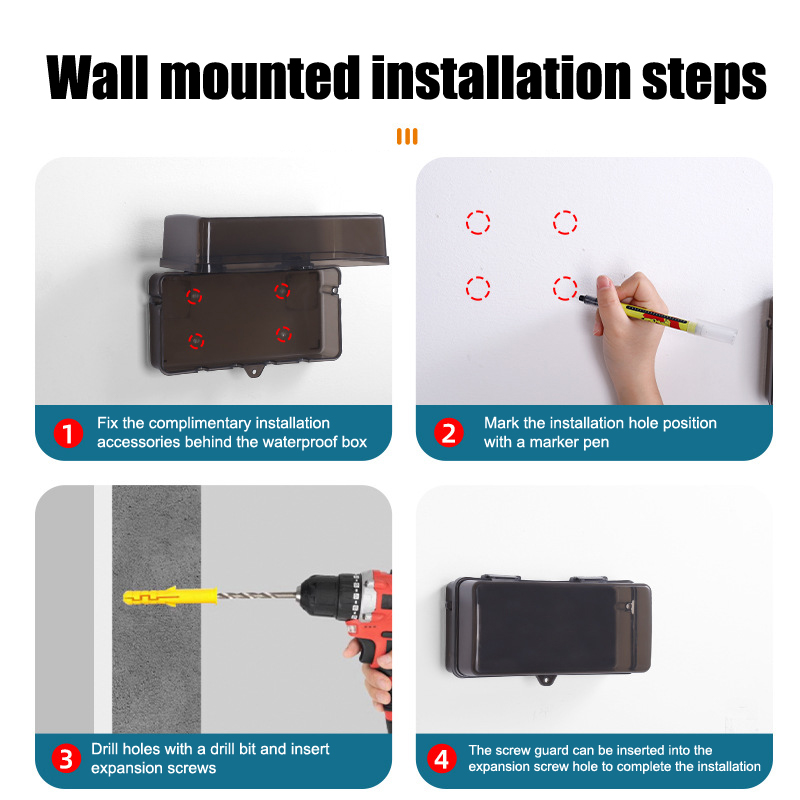 Wall mounted installation steps

1 Fix the complimentary installation accessories behind the waterproof box

2 Mark the installation hole position with a marker pen

3 Drill holes with a drill bit and insert expansion screws

4 The screw guard can be inserted into the expansion screw hole to complete the installation