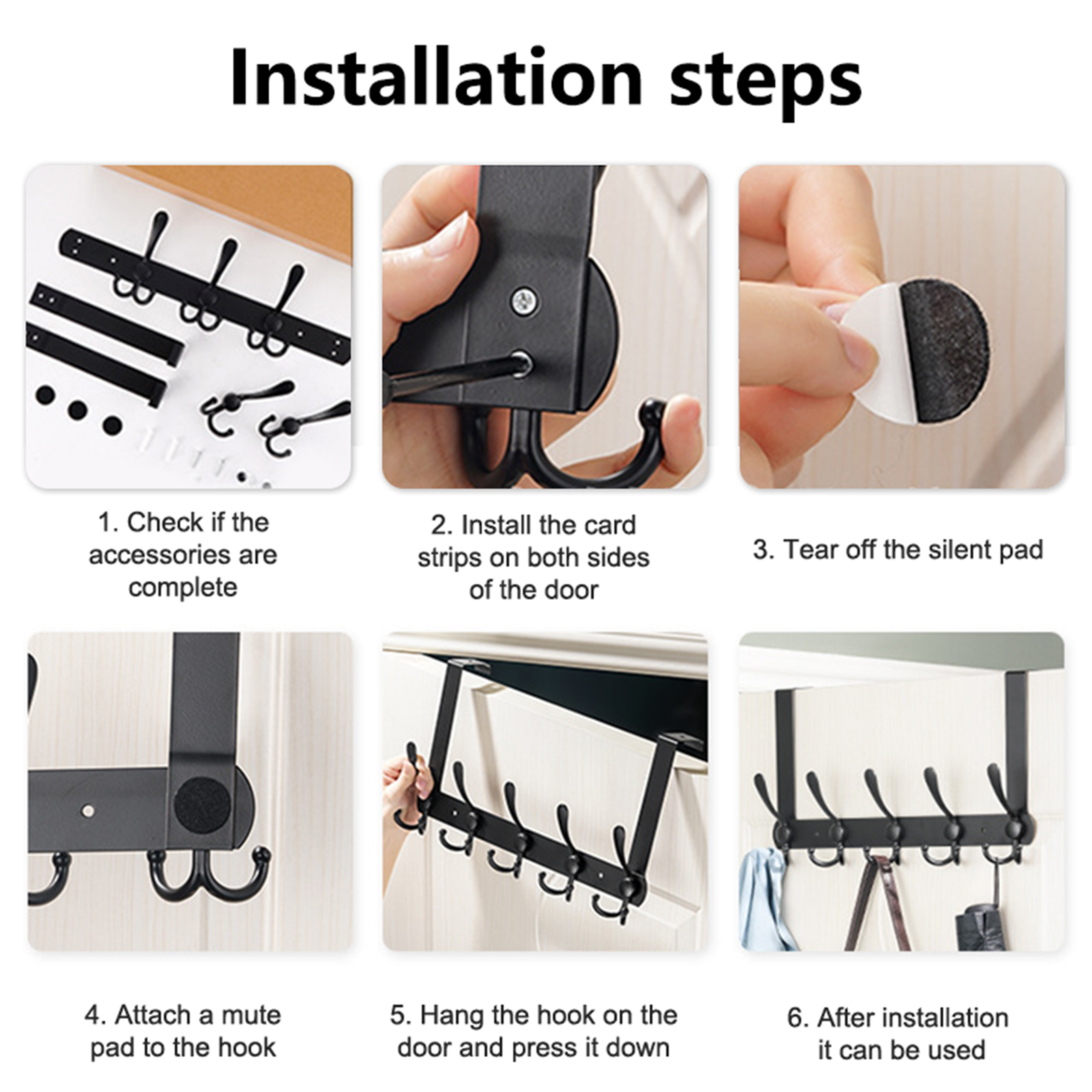 Installation steps

1. Check if the accessories are complete

2. Install the card strips on both sides of the door

3. Tear off the silent pad

4. Attach a mute pad to the hook

5. Hang the hook on the door and press it down

6. After installation it can be used