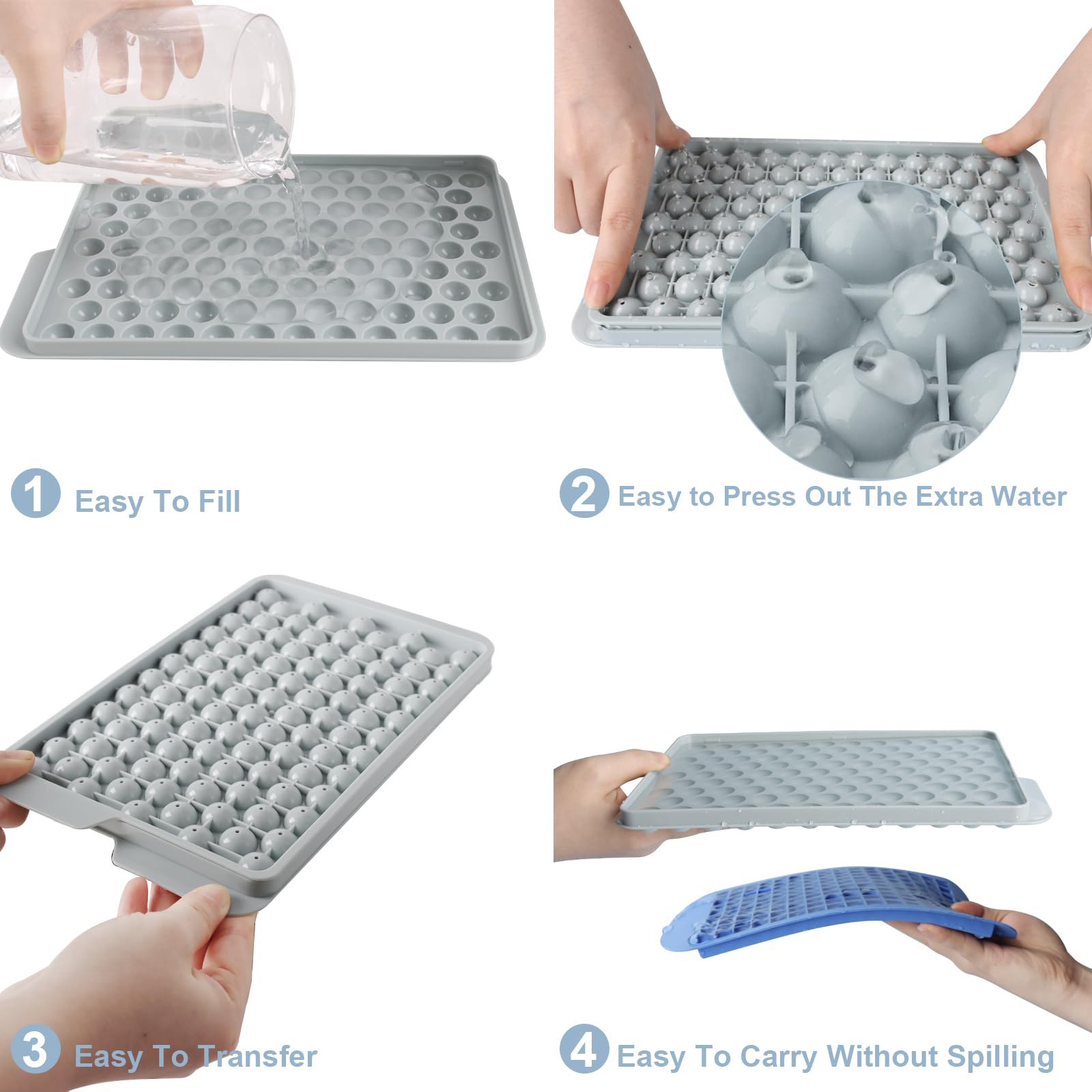 1 Easy To Fill

2 Easy to Press Out The Extra Water

3 Easy To Transfer

4 Easy To Carry Without Spilling