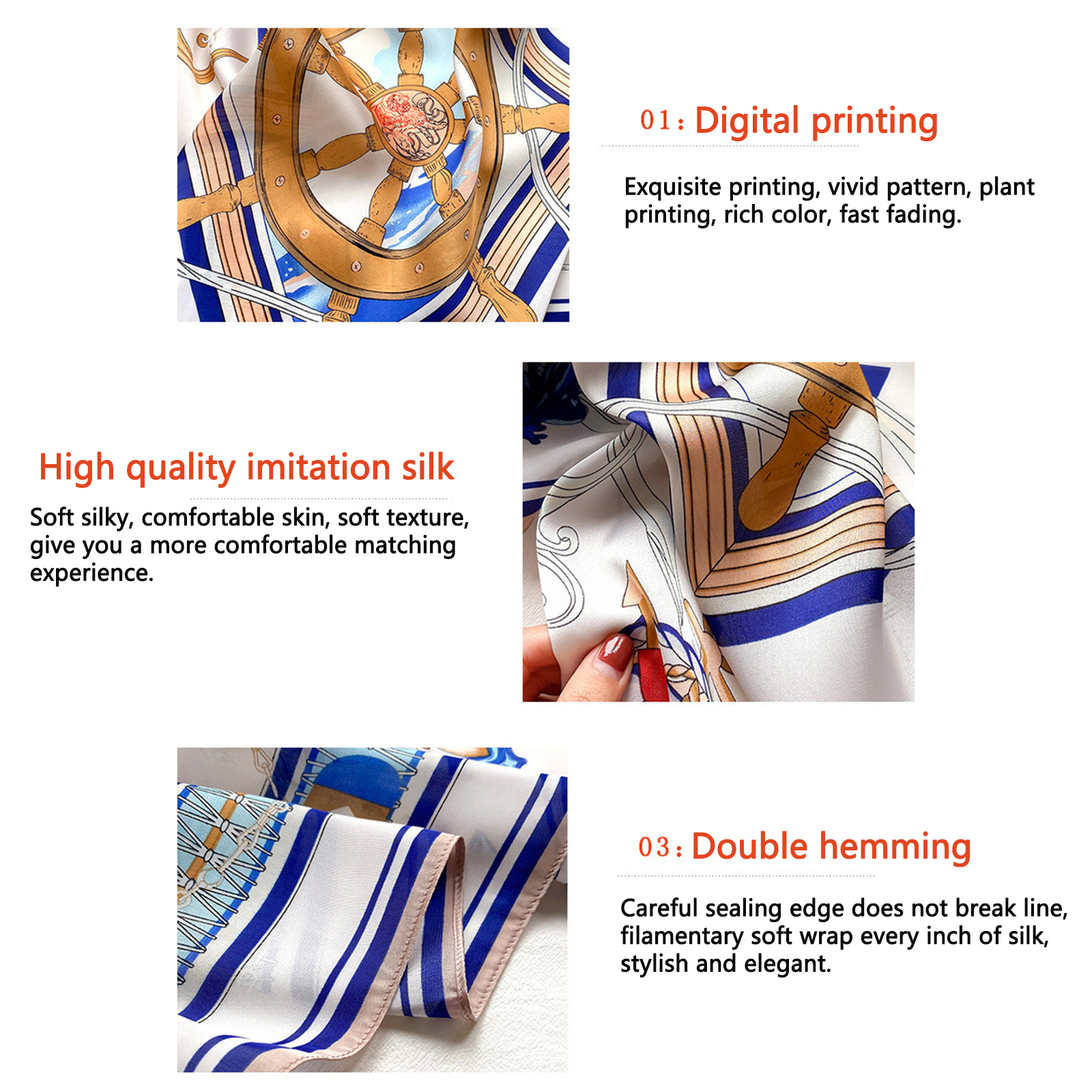 01: Digital printing

Exquisite printing, vivid pattern, plant printing, rich color, fast fading.

High quality imitation silk

Soft silky, comfortable skin, soft texture, give you a more comfortable matching experience.

03: Double hemming

Careful sealing edge does not break line, filamentary soft wrap every inch of silk, stylish and elegant.