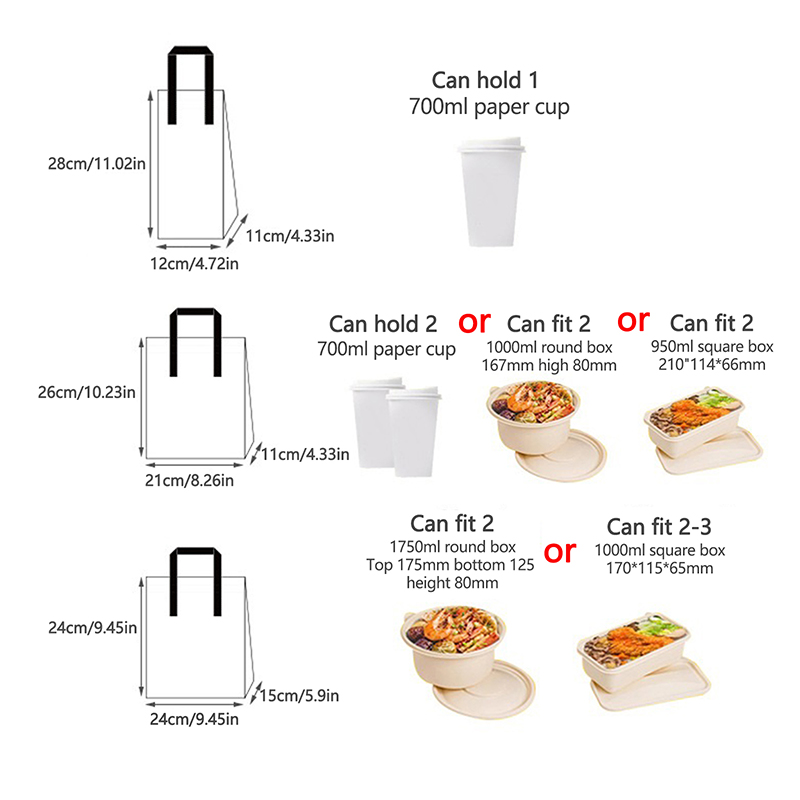 28cm/11.02in
11cm/4.33in
12cm/4.72in

Can hold 1
700ml paper cup

26cm/10.23in
11cm/4.33in
21cm/8.26in

Can hold 2
700ml paper cup

or

Can fit 2
1000ml round box
167mm high 80mm

or

Can fit 2
950ml square box
210"114*66mm

24cm/9.45in
15cm/5.9in
24cm/9.45in

Can fit 2
1750ml round box
Top 175mm bottom 125
height 80mm

or

Can fit 2-3
1000ml square box
170*115*65mm