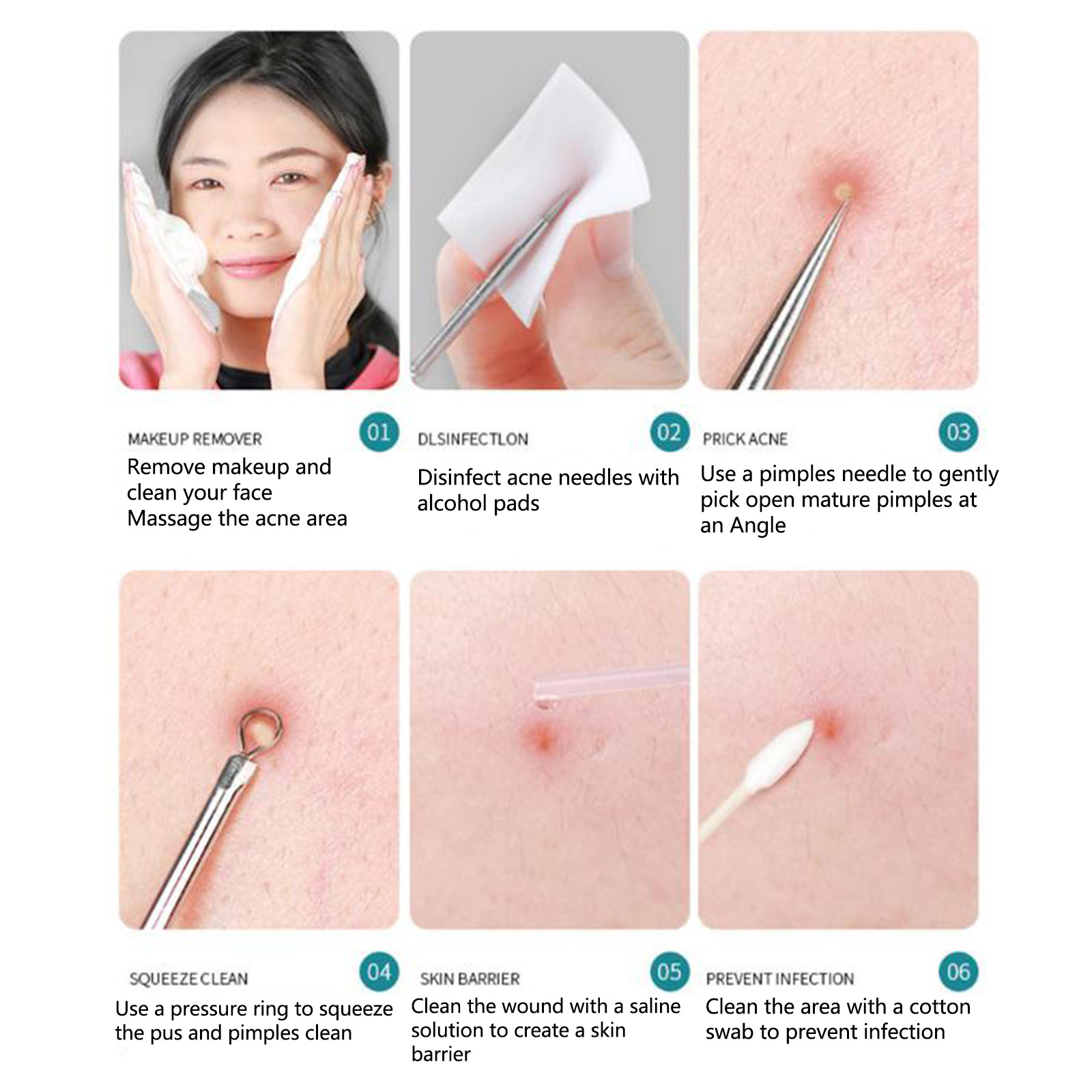 MAKEUP REMOVER
01
Remove makeup and clean your face
Massage the acne area

DLSINFECTLON
02
Disinfect acne needles with alcohol pads

PRICK ACNE
03
Use a pimples needle to gently pick open mature pimples at an Angle

SQUEEZE CLEAN
04
Use a pressure ring to squeeze the pus and pimples clean

SKIN BARRIER
05
Clean the wound with a saline solution to create a skin barrier

PREVENT INFECTION
06
Clean the area with a cotton swab to prevent infection