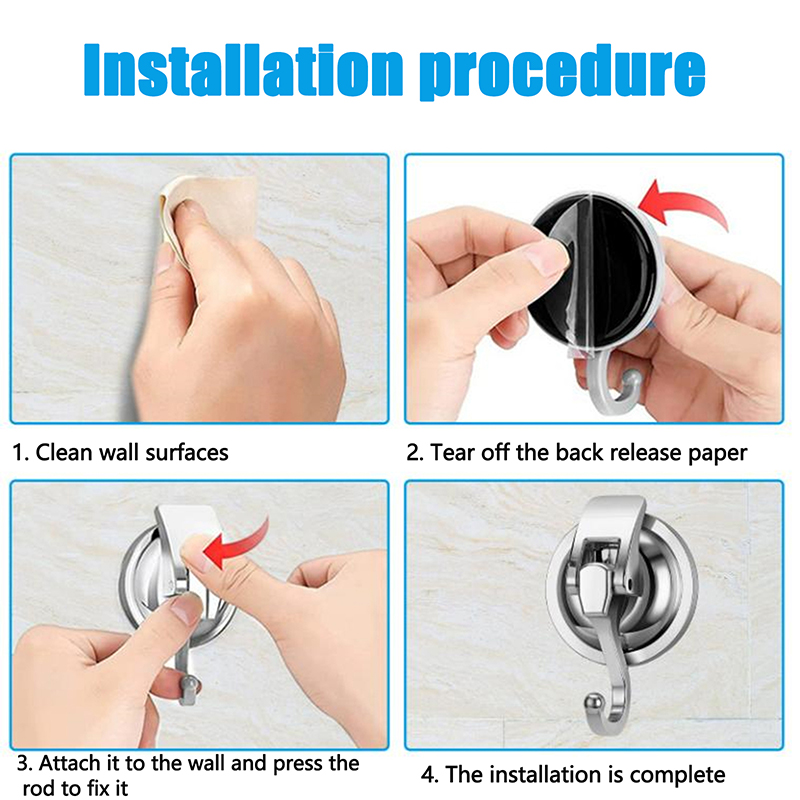 Installation procedure

1. Clean wall surfaces

2. Tear off the back release paper

3. Attach it to the wall and press the rod to fix it

4. The installation is complete