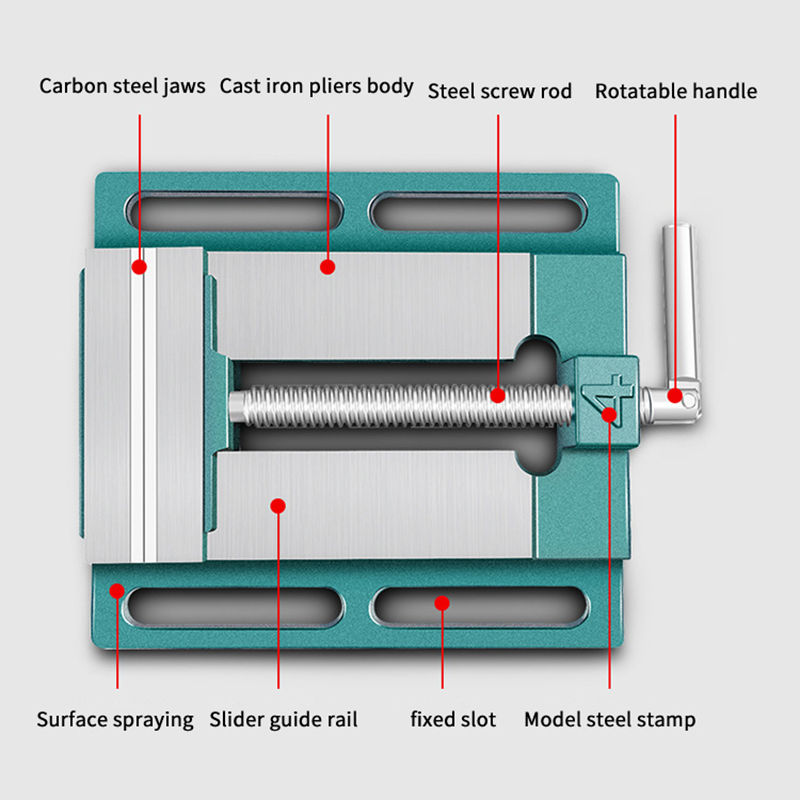 Carbon steel jaws Cast iron pliers body Steel screw rod Rotatable handle

4

Surface spraying Slider guide rail fixed slot Model steel stamp