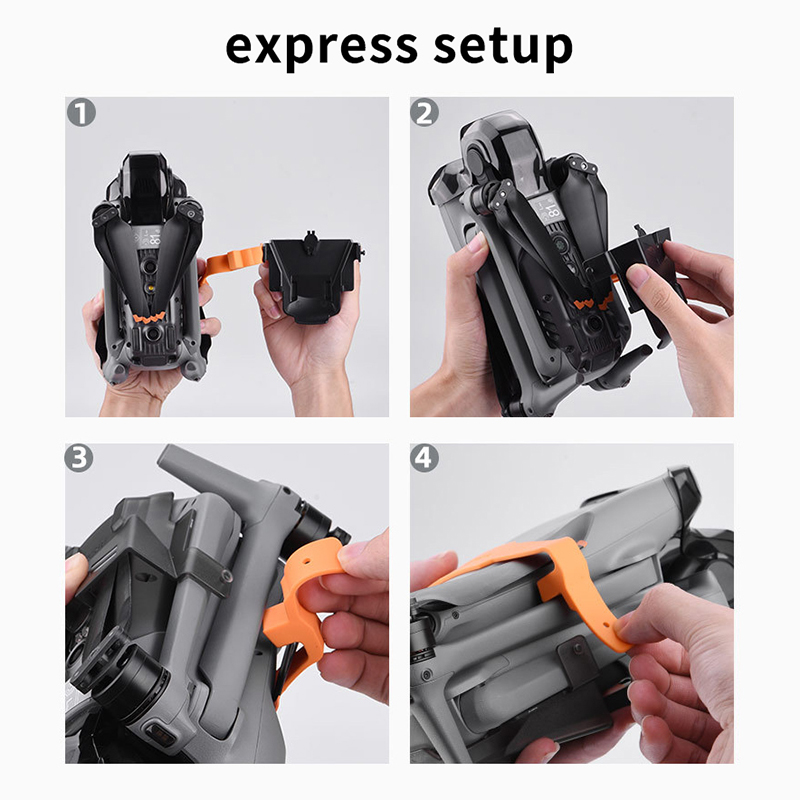 express setup

1

2

3

4