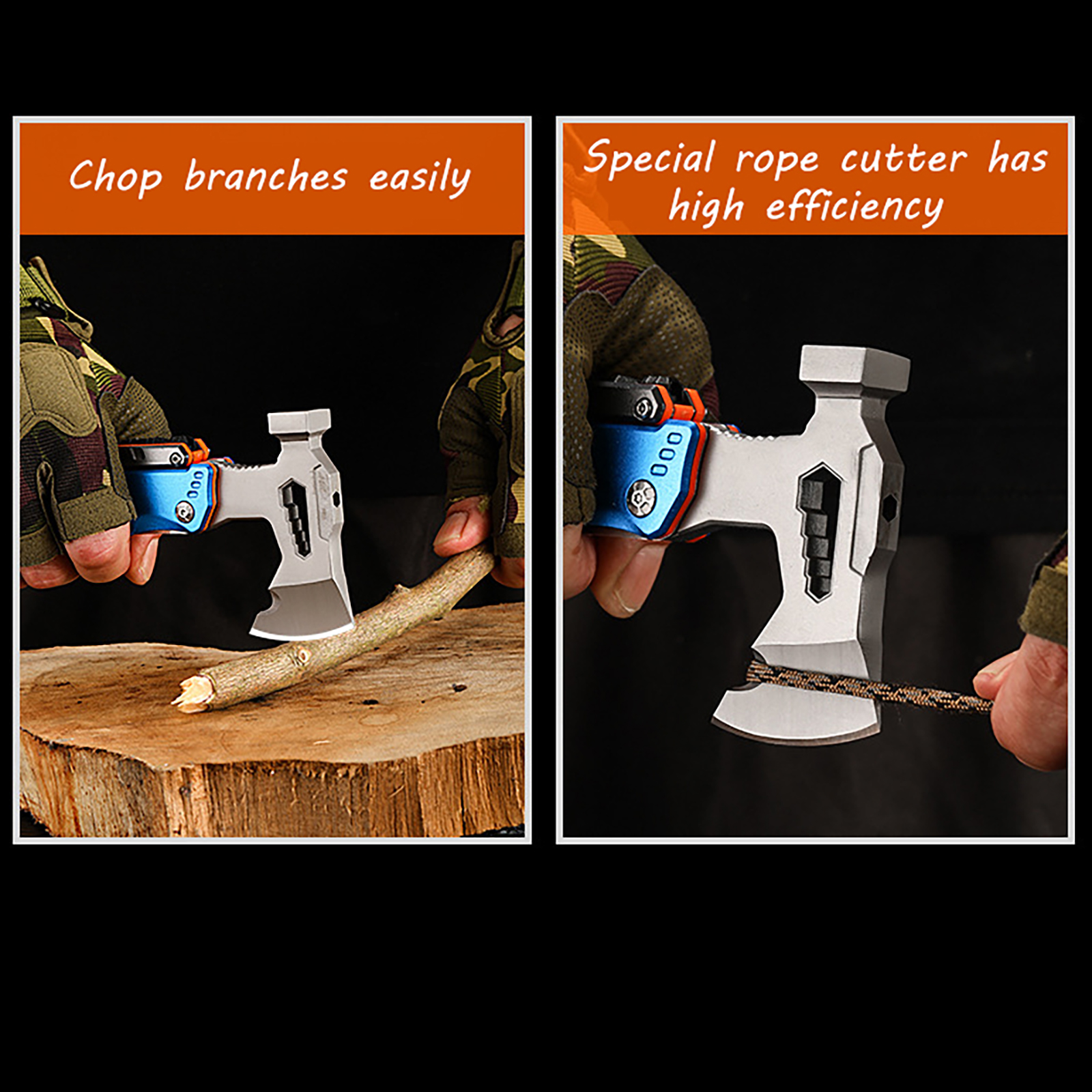 Chop branches easily

Special rope cutter has high efficiency