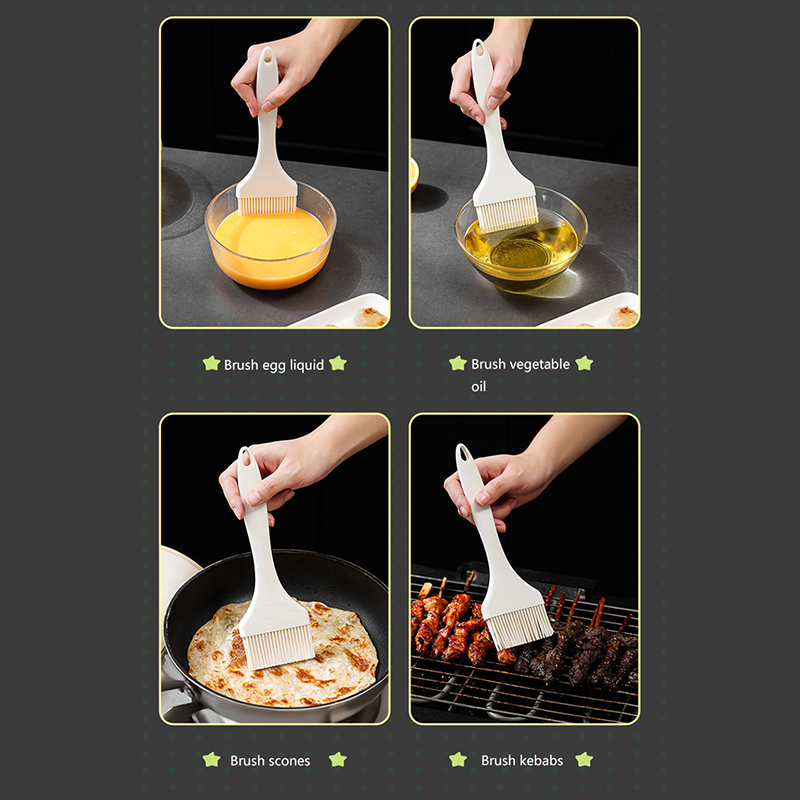 Brush egg liquid

Brush vegetable oil

Brush scones

Brush kebabs