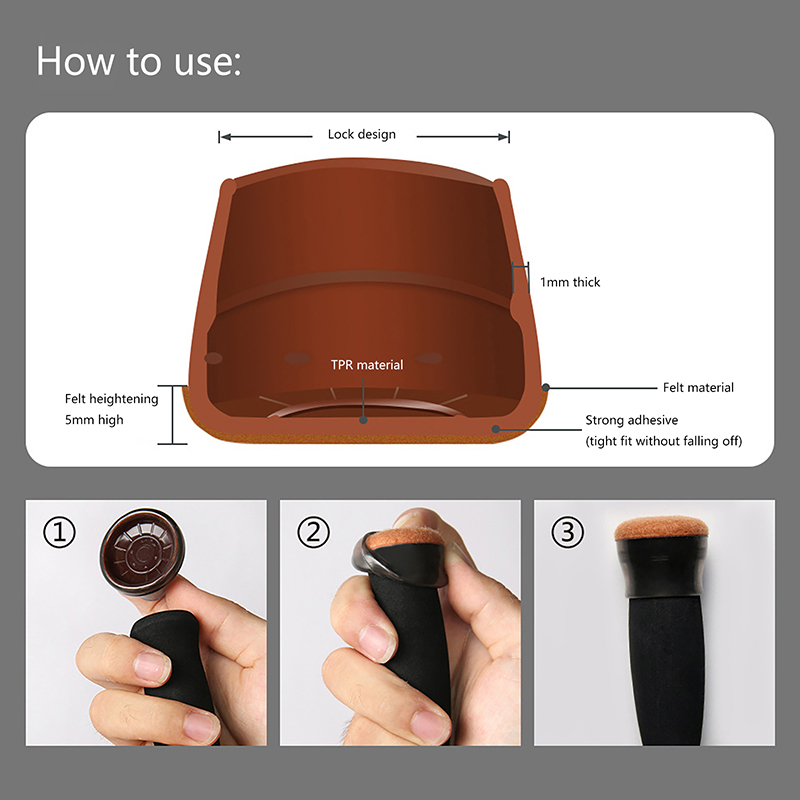 How to use:

Lock design

1mm thick

TPR material

Felt heightening
5mm high

Felt material

Strong adhesive
(tight fit without falling off)

①

②

③