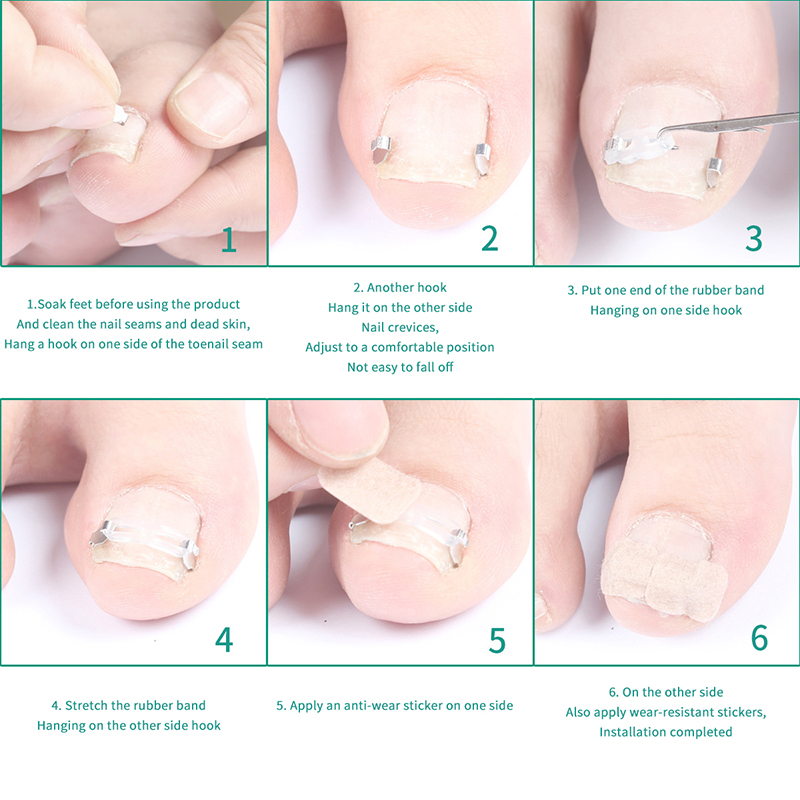 1

2

3

1.Soak feet before using the product
And clean the nail seams and dead skin,
Hang a hook on one side of the toenail seam

2. Another hook
Hang it on the other side
Nail crevices,
Adjust to a comfortable position
Not easy to fall off

3. Put one end of the rubber band
Hanging on one side hook

4

5

6

4. Stretch the rubber band
Hanging on the other side hook

5. Apply an anti-wear sticker on one side

6. On the other side
Also apply wear-resistant stickers,
Installation completed