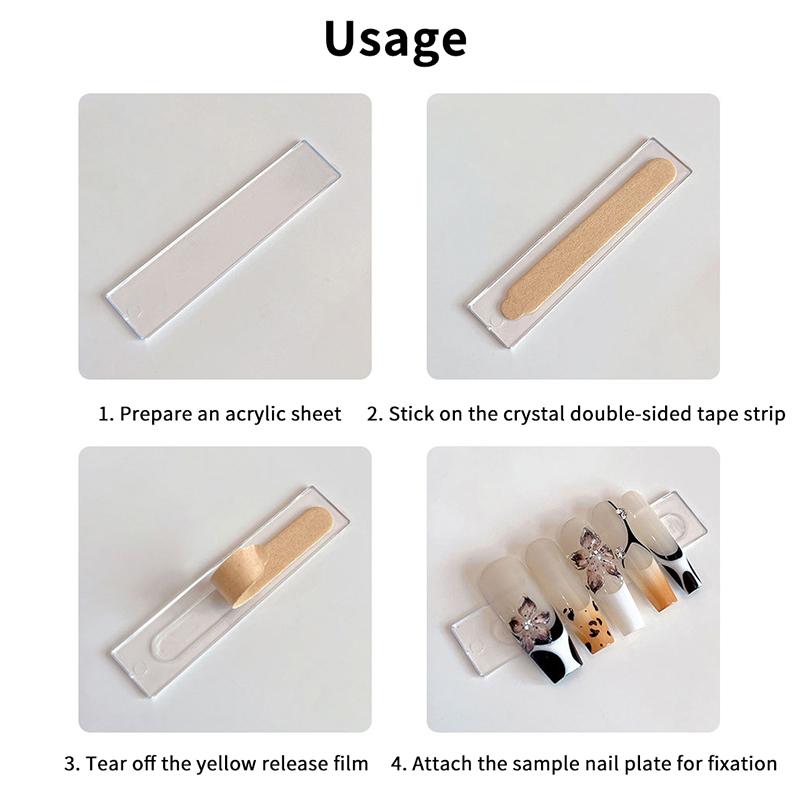 Usage

1. Prepare an acrylic sheet

2. Stick on the crystal double-sided tape strip

3. Tear off the yellow release film

4. Attach the sample nail plate for fixation