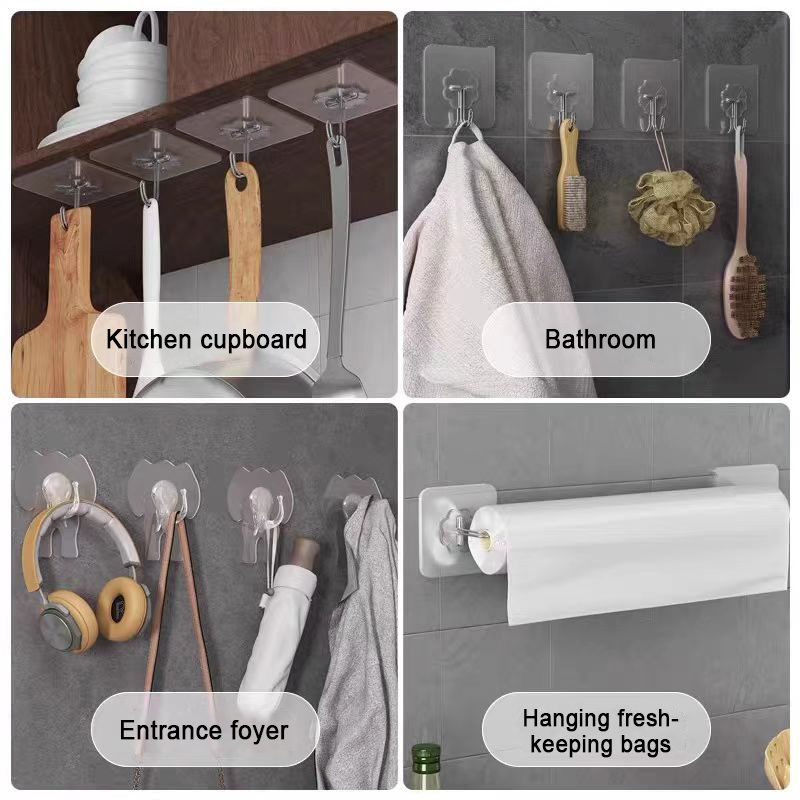 Kitchen cupboard

Bathroom

Entrance foyer

Hanging fresh-keeping bags