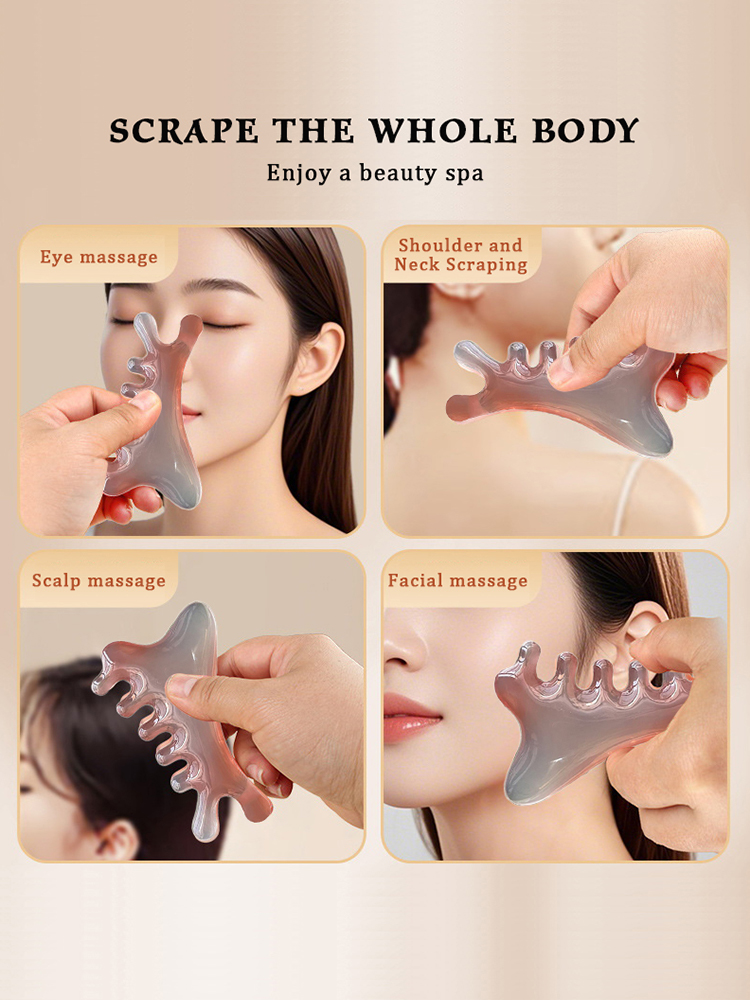 SCRAPE THE WHOLE BODY

Enjoy a beauty spa

Eye massage

Shoulder and Neck Scraping

Scalp massage

Facial massage