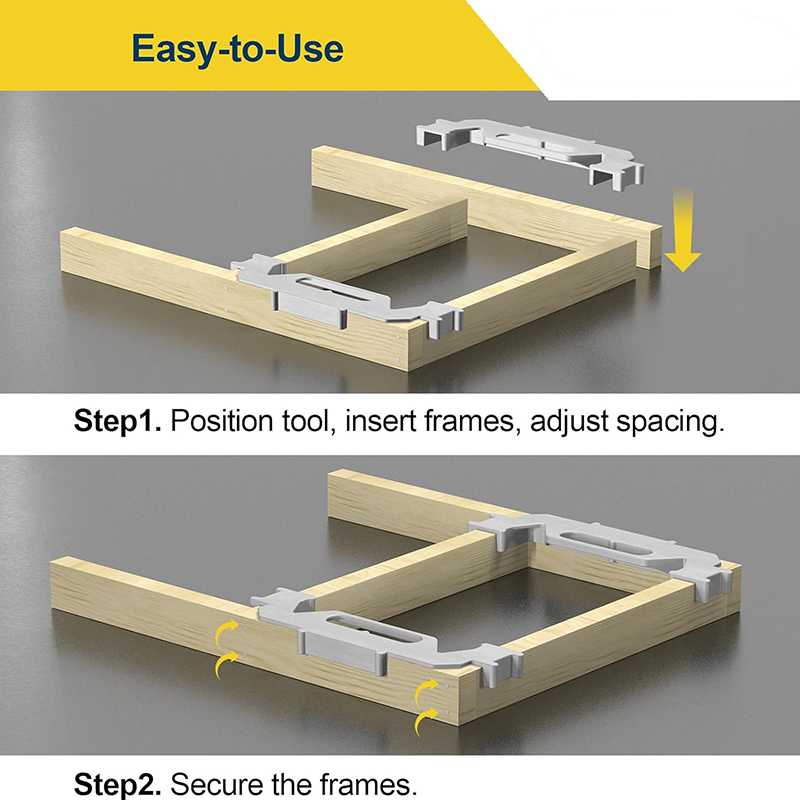 Easy-to-Use

Step1. Position tool, insert frames, adjust spacing.

Step2. Secure the frames.