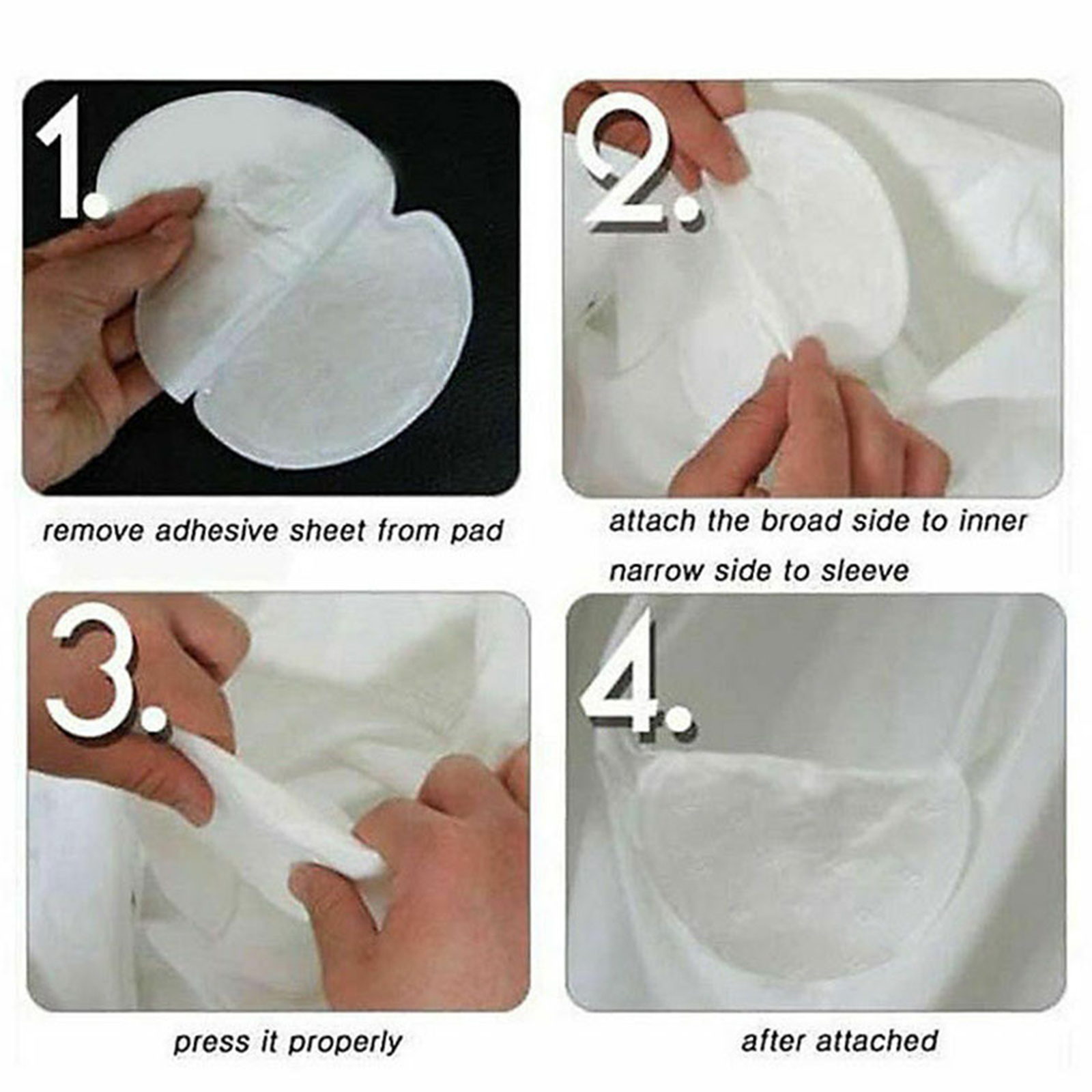 1.

remove adhesive sheet from pad

2.

attach the broad side to inner

narrow side to sleeve

3.

press it properly

4.

after attached