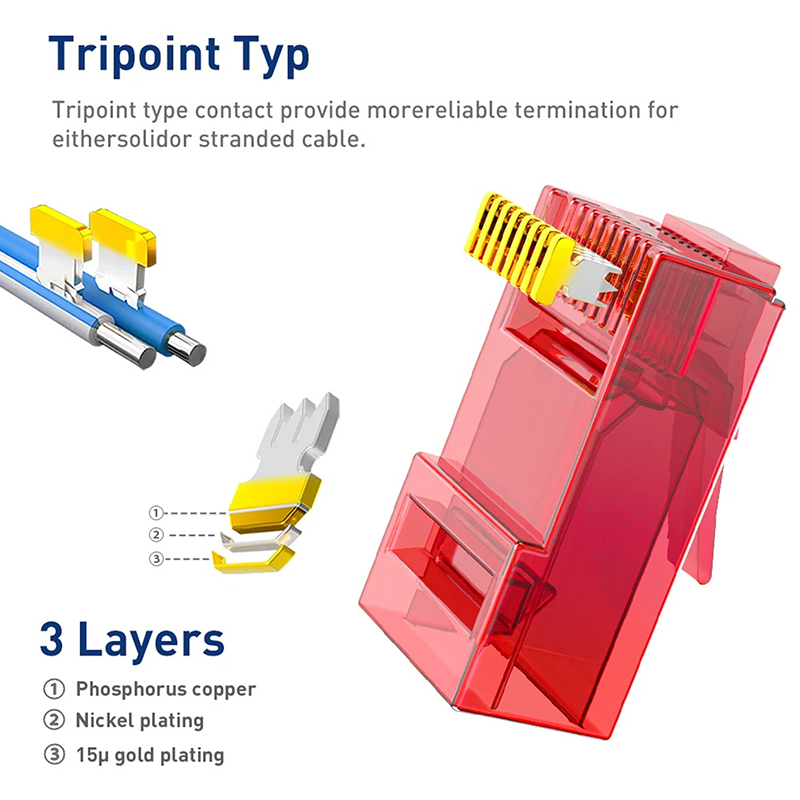 Tripoint Typ

Tripoint type contact provide morereliable termination for eithersolidor stranded cable.

①
②
③

3 Layers

① Phosphorus copper
② Nickel plating
③ 15μ gold plating