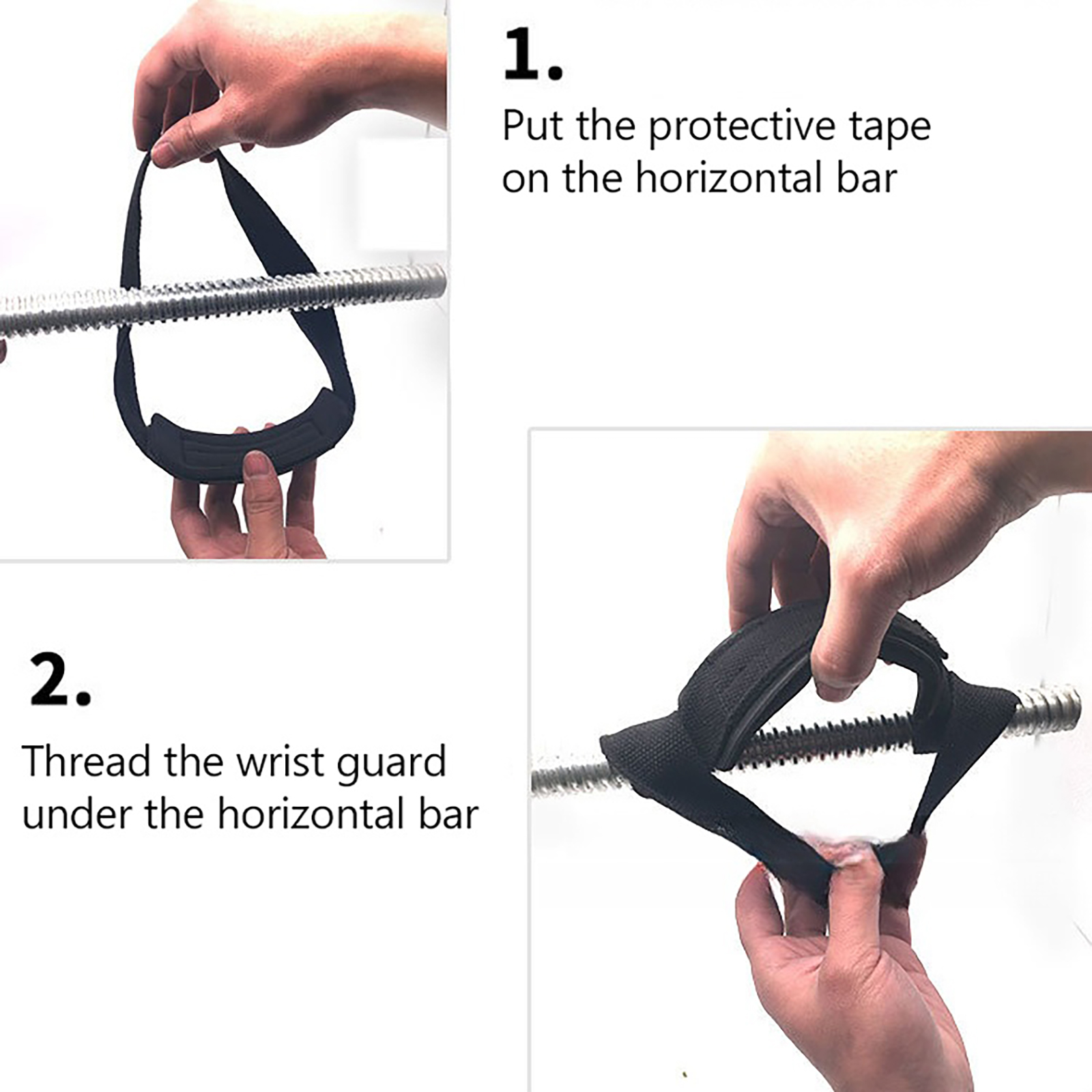 1.

Put the protective tape on the horizontal bar

2.

Thread the wrist guard under the horizontal bar