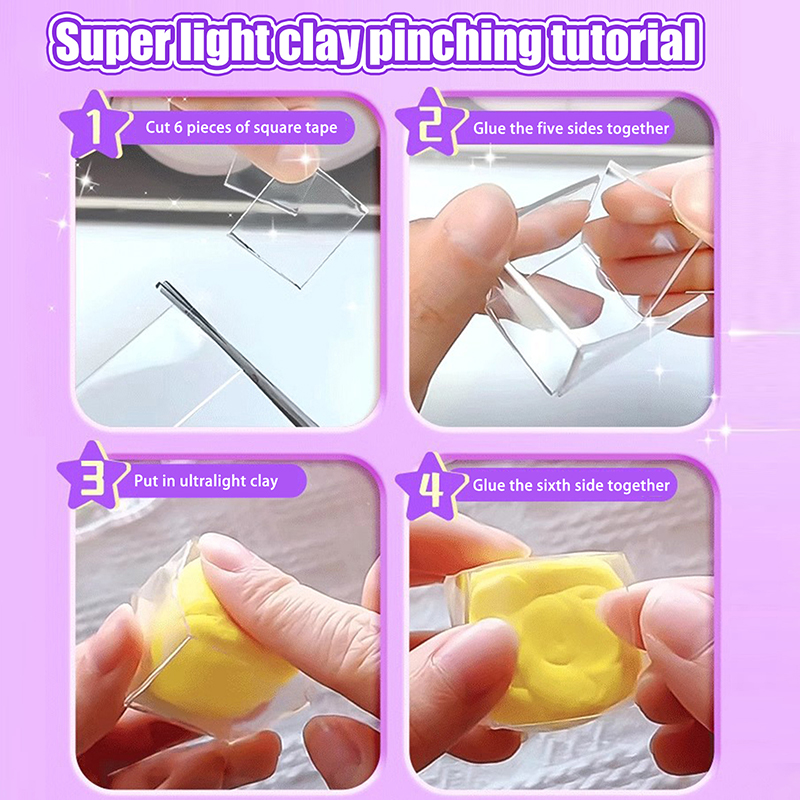 Super light clay pinching tutorial

1 Cut 6 pieces of square tape

2 Glue the five sides together

3 Put in ultralight clay

4 Glue the sixth side together