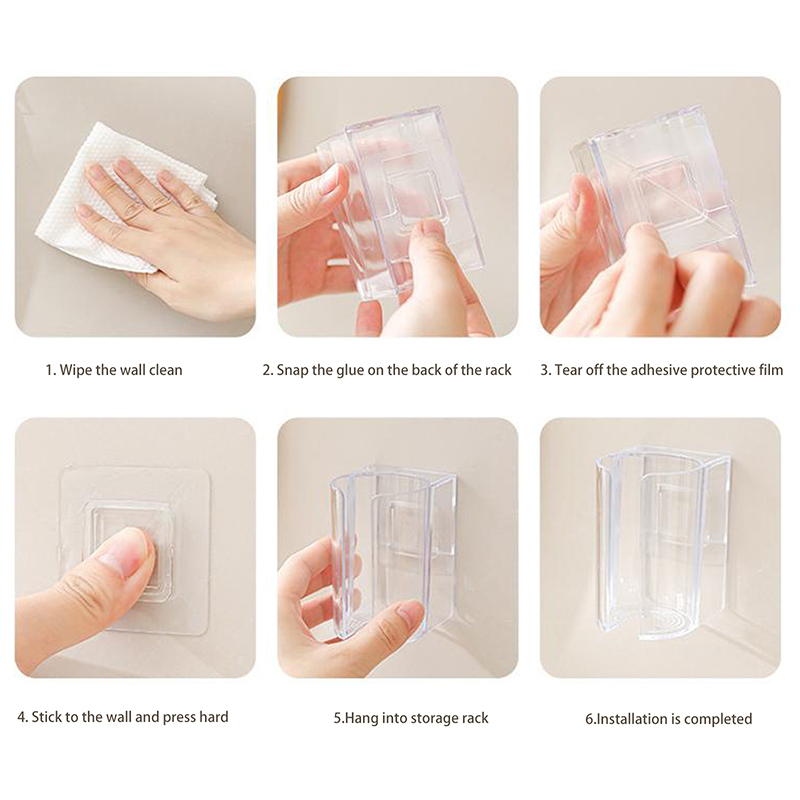 1. Wipe the wall clean

2. Snap the glue on the back of the rack

3. Tear off the adhesive protective film

4. Stick to the wall and press hard

5.Hang into storage rack

6.Installation is completed