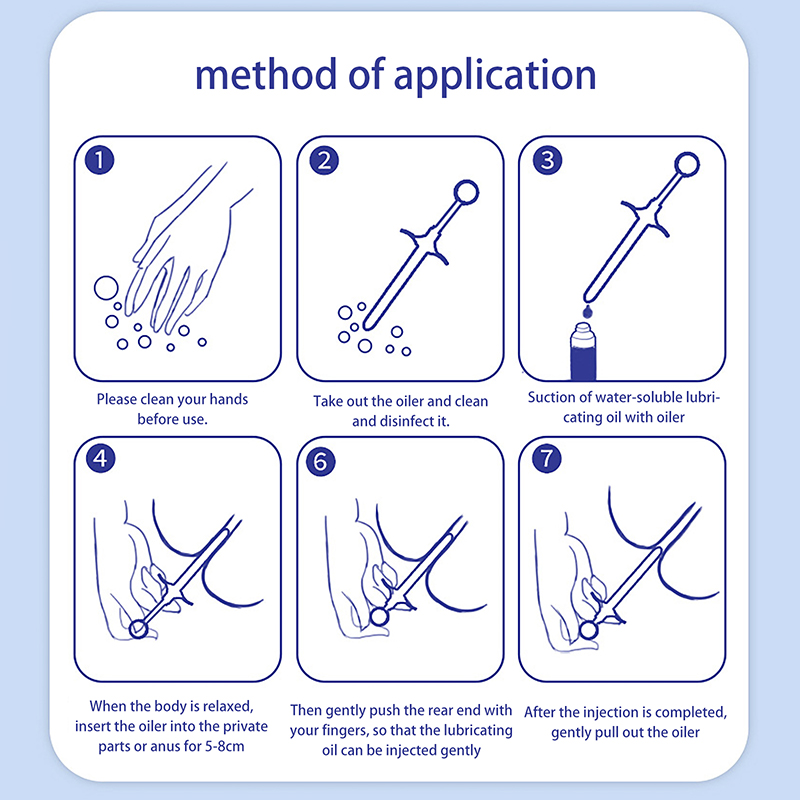 method of application

1

Please clean your hands before use.

2

Take out the oiler and clean and disinfect it.

3

Suction of water-soluble lubricating oil with oiler

4

When the body is relaxed, insert the oiler into the private parts or anus for 5-8cm

6

Then gently push the rear end with your fingers, so that the lubricating oil can be injected gently

7

After the injection is completed, gently pull out the oiler