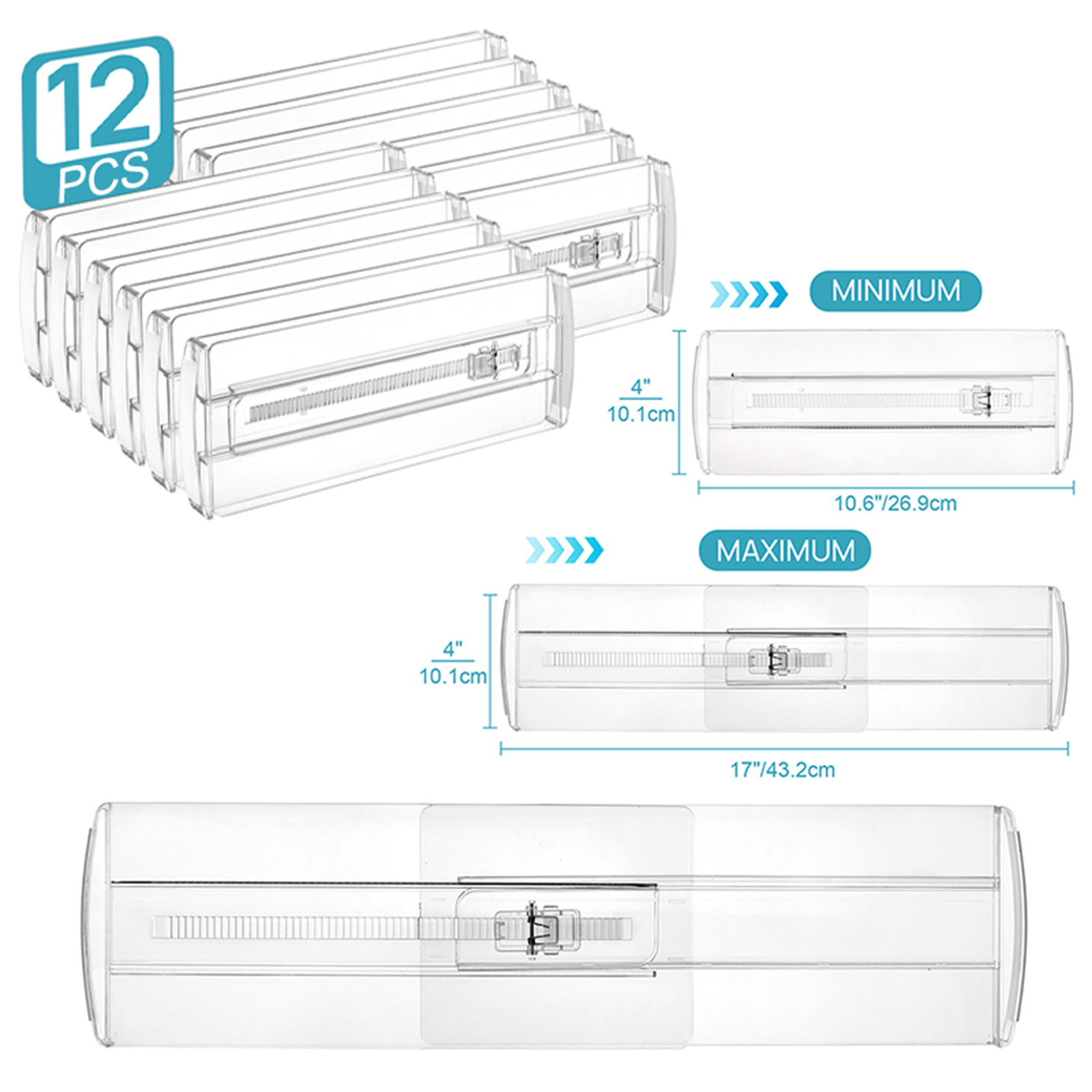 12 PCS

MINIMUM

4"
10.1cm

10.6"/26.9cm

MAXIMUM

4"
10.1cm

17"/43.2cm