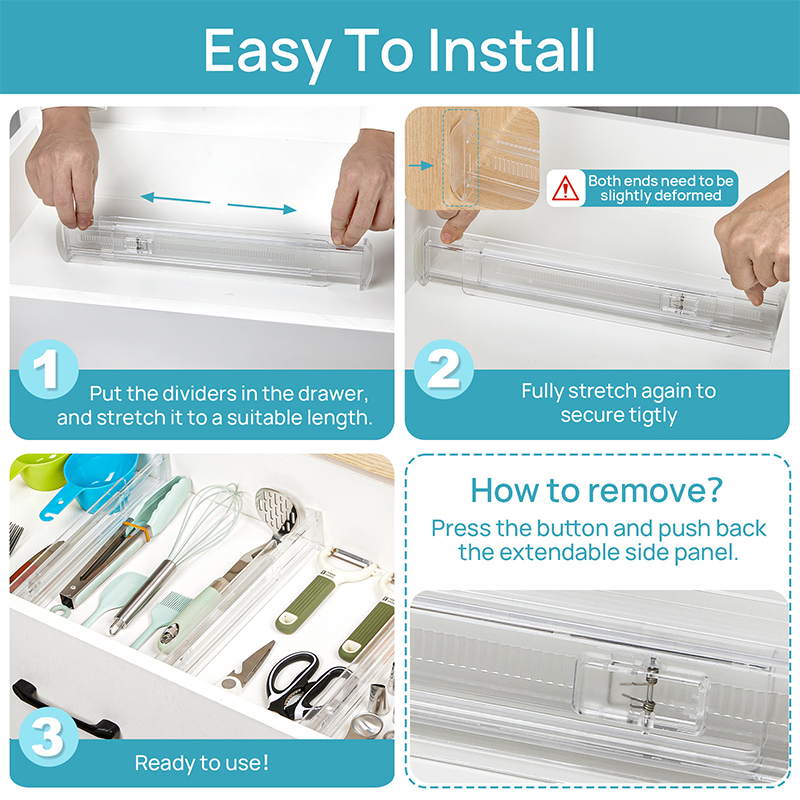 Easy To Install

1
Put the dividers in the drawer, and stretch it to a suitable length.

Both ends need to be slightly deformed

2
Fully stretch again to secure tigtly

3
Ready to use!

How to remove?
Press the button and push back the extendable side panel.