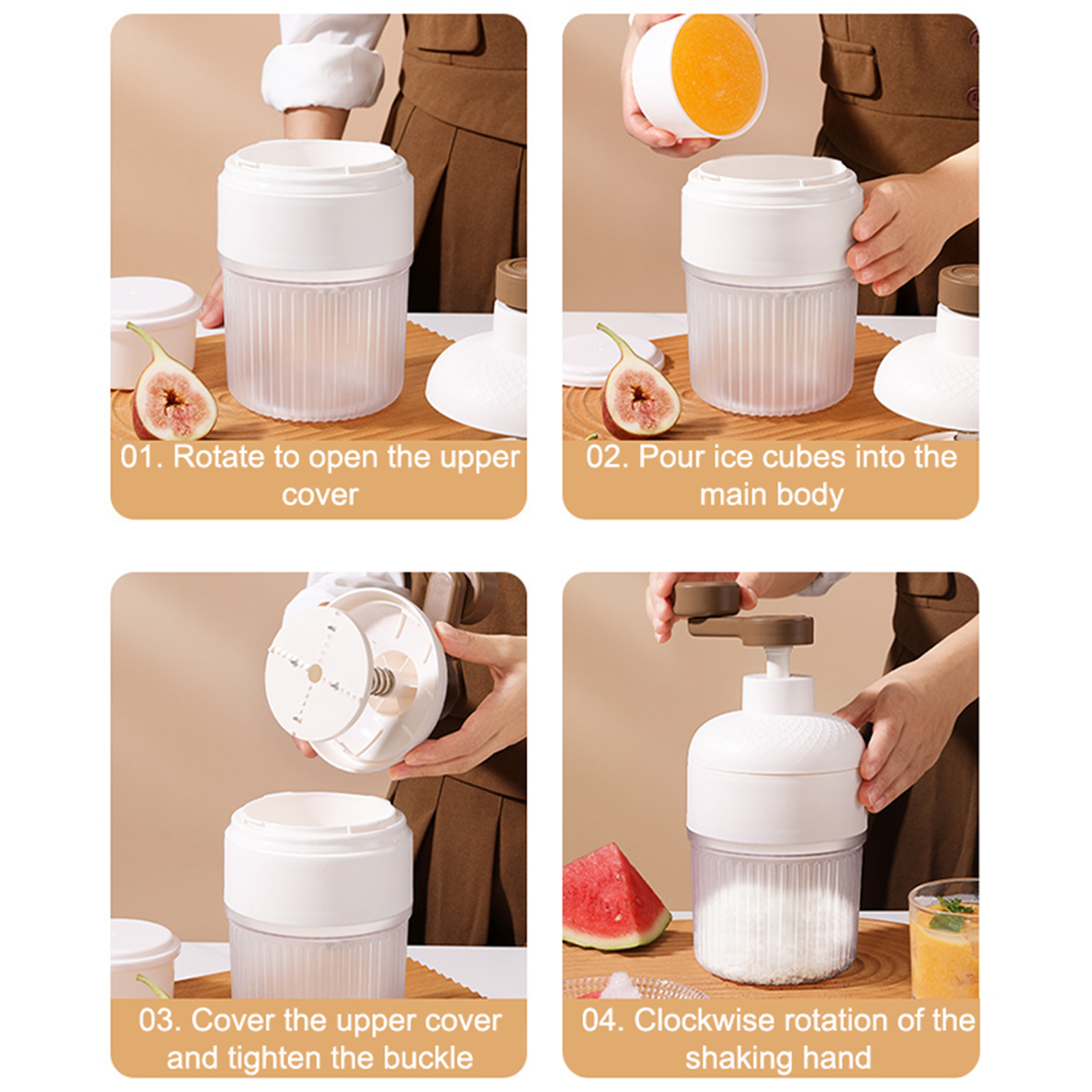 01. Rotate to open the upper cover

02. Pour ice cubes into the main body

03. Cover the upper cover and tighten the buckle

04. Clockwise rotation of the shaking hand