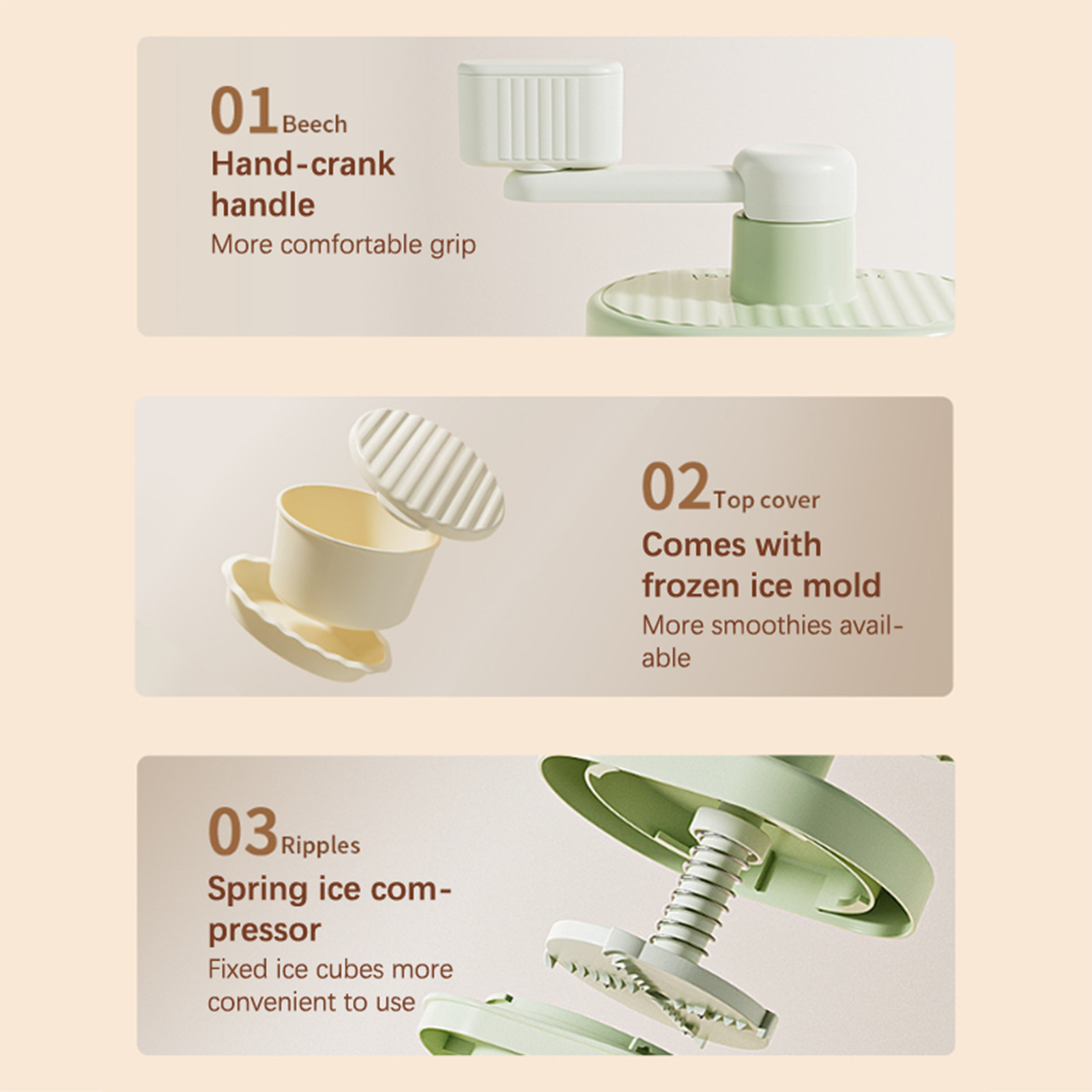 01 Beech
Hand-crank handle
More comfortable grip

02 Top cover
Comes with frozen ice mold
More smoothies available

03 Ripples
Spring ice compressor
Fixed ice cubes more convenient to use