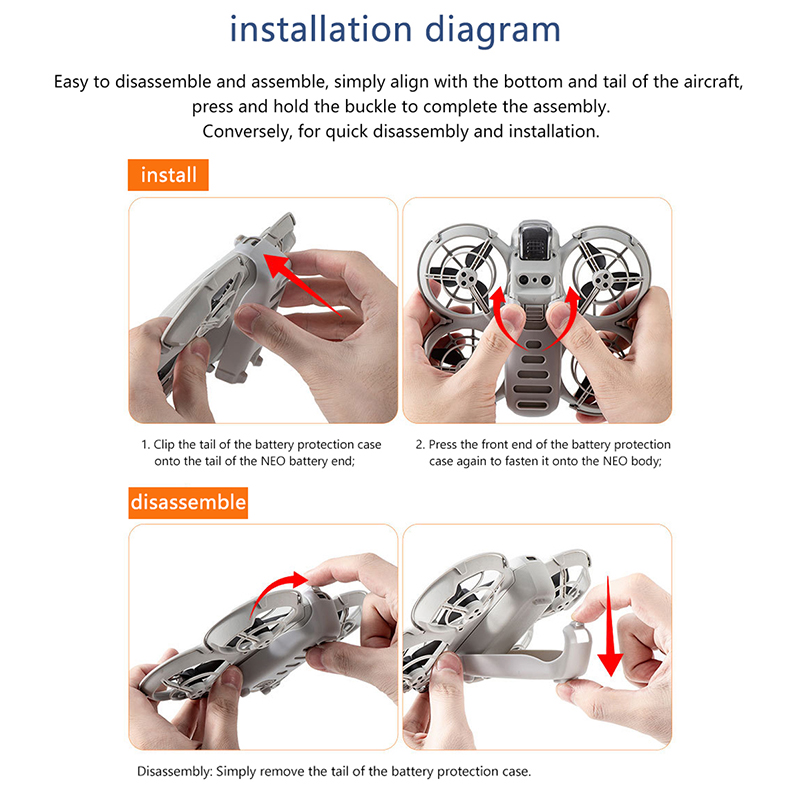 installation diagram

Easy to disassemble and assemble, simply align with the bottom and tail of the aircraft, press and hold the buckle to complete the assembly.
Conversely, for quick disassembly and installation.

install

1. Clip the tail of the battery protection case onto the tail of the NEO battery end;

2. Press the front end of the battery protection case again to fasten it onto the NEO body;

disassemble

Disassembly: Simply remove the tail of the battery protection case.