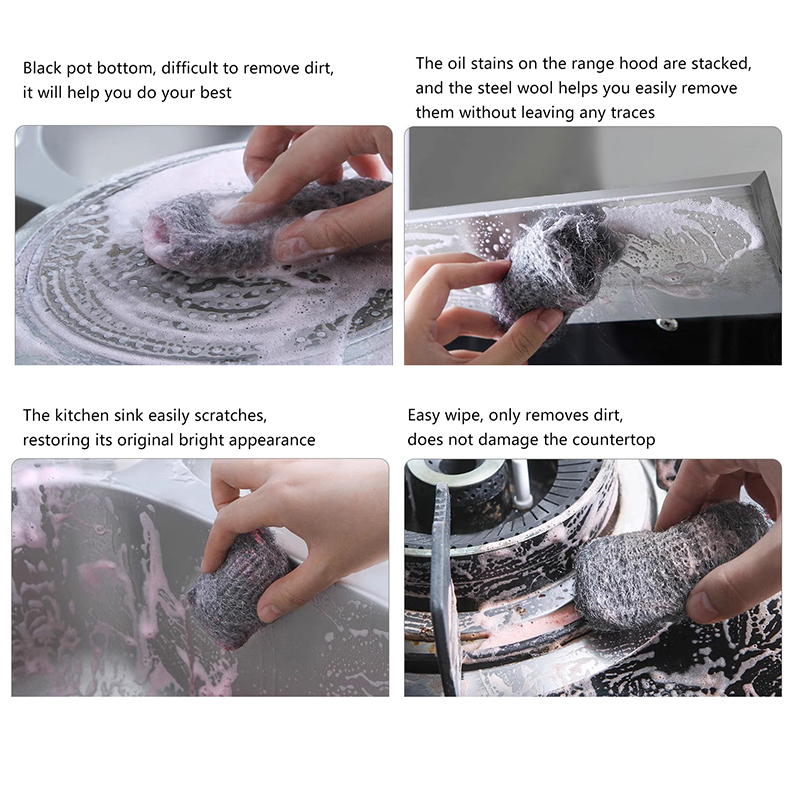 Black pot bottom, difficult to remove dirt, it will help you do your best

The oil stains on the range hood are stacked, and the steel wool helps you easily remove them without leaving any traces

The kitchen sink easily scratches, restoring its original bright appearance

Easy wipe, only removes dirt, does not damage the countertop