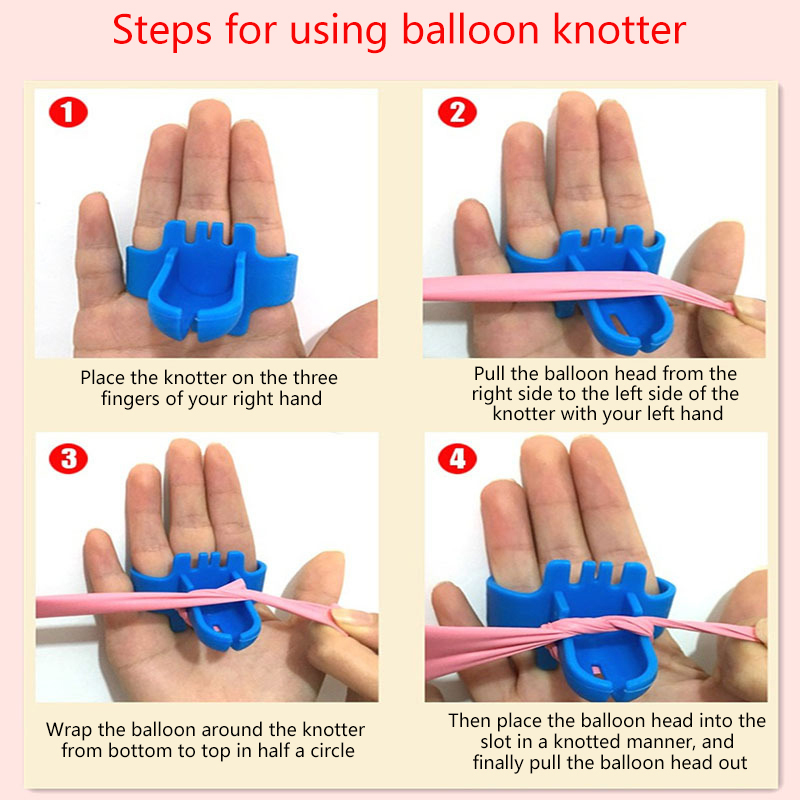 Steps for using balloon knotter

1

Place the knotter on the three fingers of your right hand

2

Pull the balloon head from the right side to the left side of the knotter with your left hand

3

Wrap the balloon around the knotter from bottom to top in half a circle

4

Then place the balloon head into the slot in a knotted manner, and finally pull the balloon head out