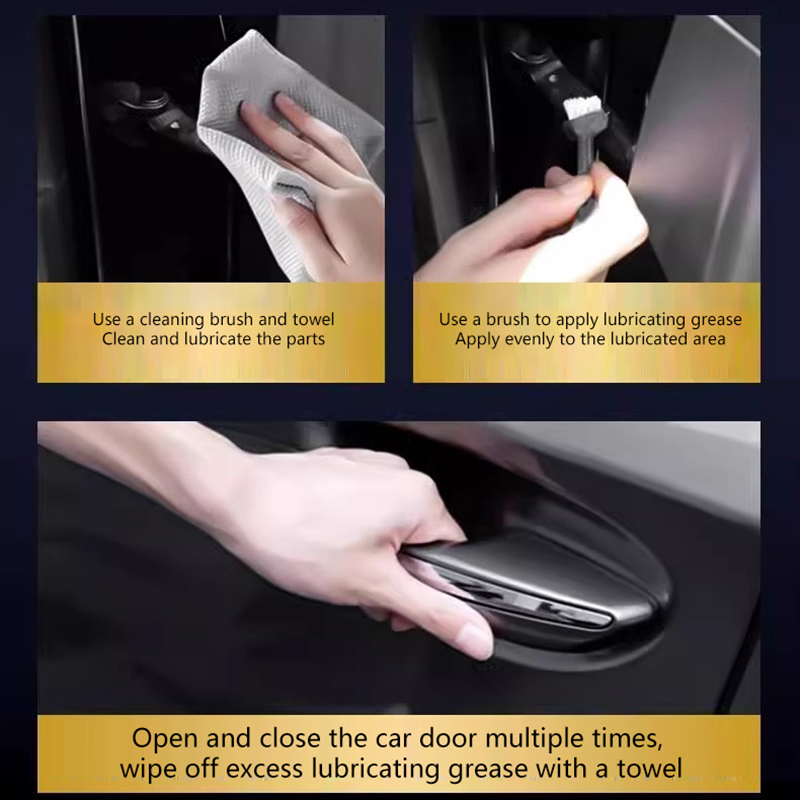 Use a cleaning brush and towel
Clean and lubricate the parts

Use a brush to apply lubricating grease
Apply evenly to the lubricated area

Open and close the car door multiple times,
wipe off excess lubricating grease with a towel