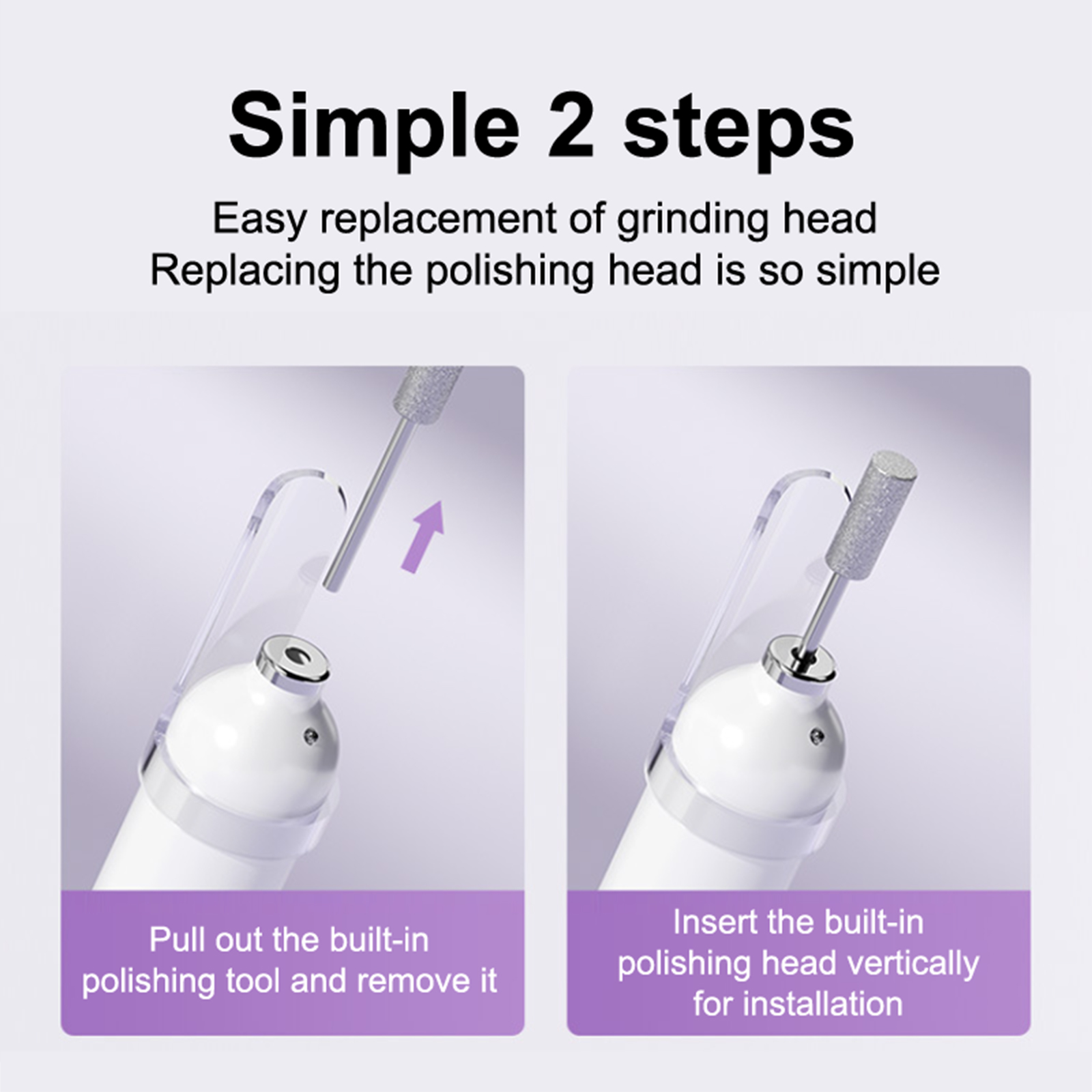 Simple 2 steps

Easy replacement of grinding head
Replacing the polishing head is so simple

Pull out the built-in polishing tool and remove it

Insert the built-in polishing head vertically for installation