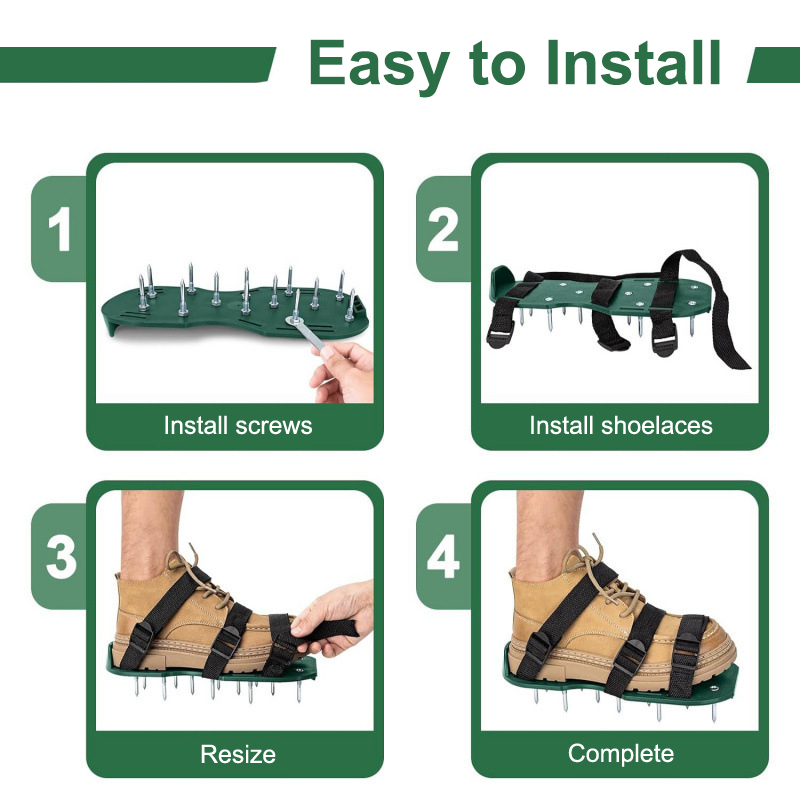 Easy to Install

1

Install screws

2

Install shoelaces

3

Resize

4

Complete