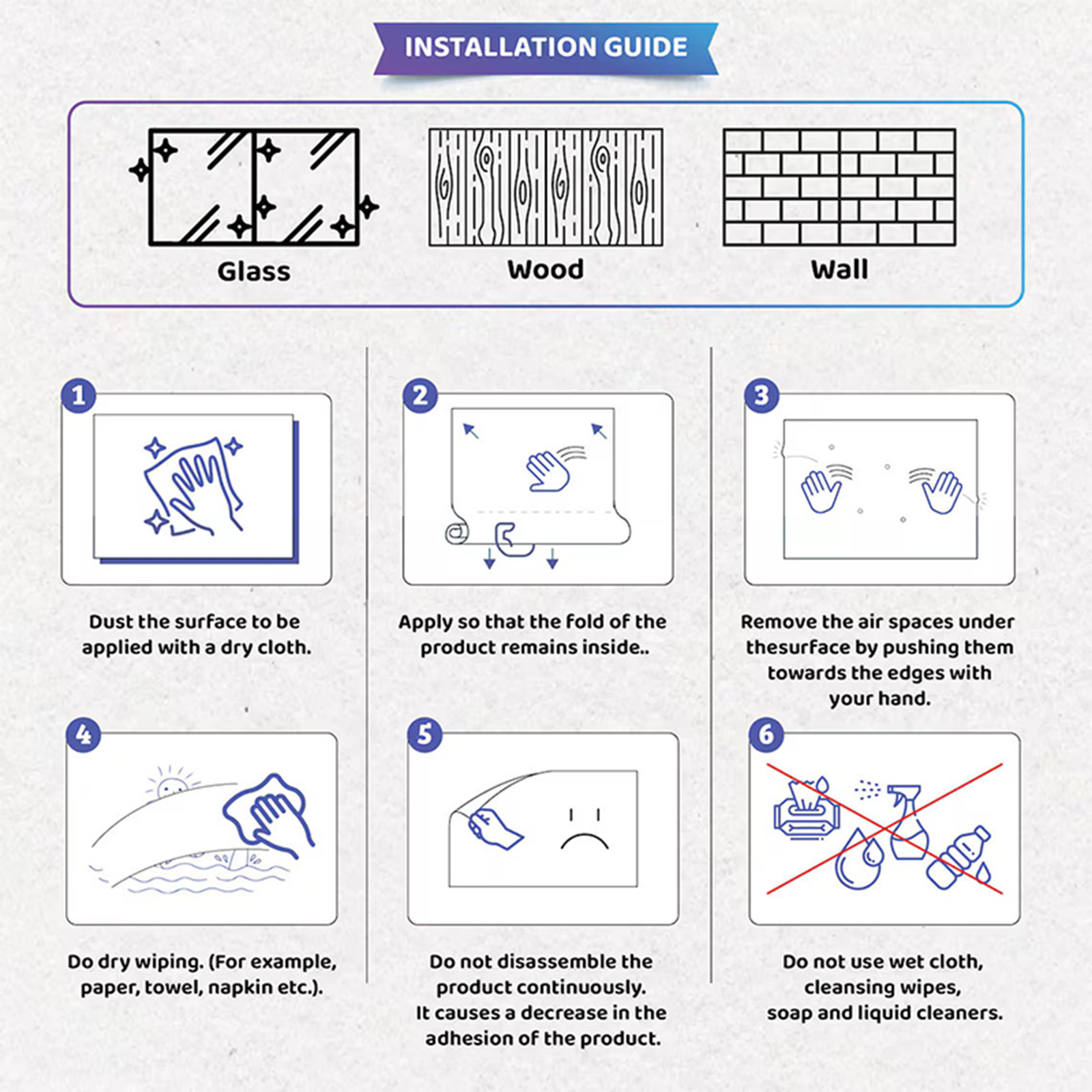 INSTALLATION GUIDE

Glass

Wood

Wall

1

Dust the surface to be applied with a dry cloth.

2

Apply so that the fold of the product remains inside..

3

Remove the air spaces under thesurface by pushing them towards the edges with your hand.

4

Do dry wiping. (For example, paper, towel, napkin etc.).

5

Do not disassemble the product continuously. It causes a decrease in the adhesion of the product.

6

Do not use wet cloth, cleansing wipes, soap and liquid cleaners.